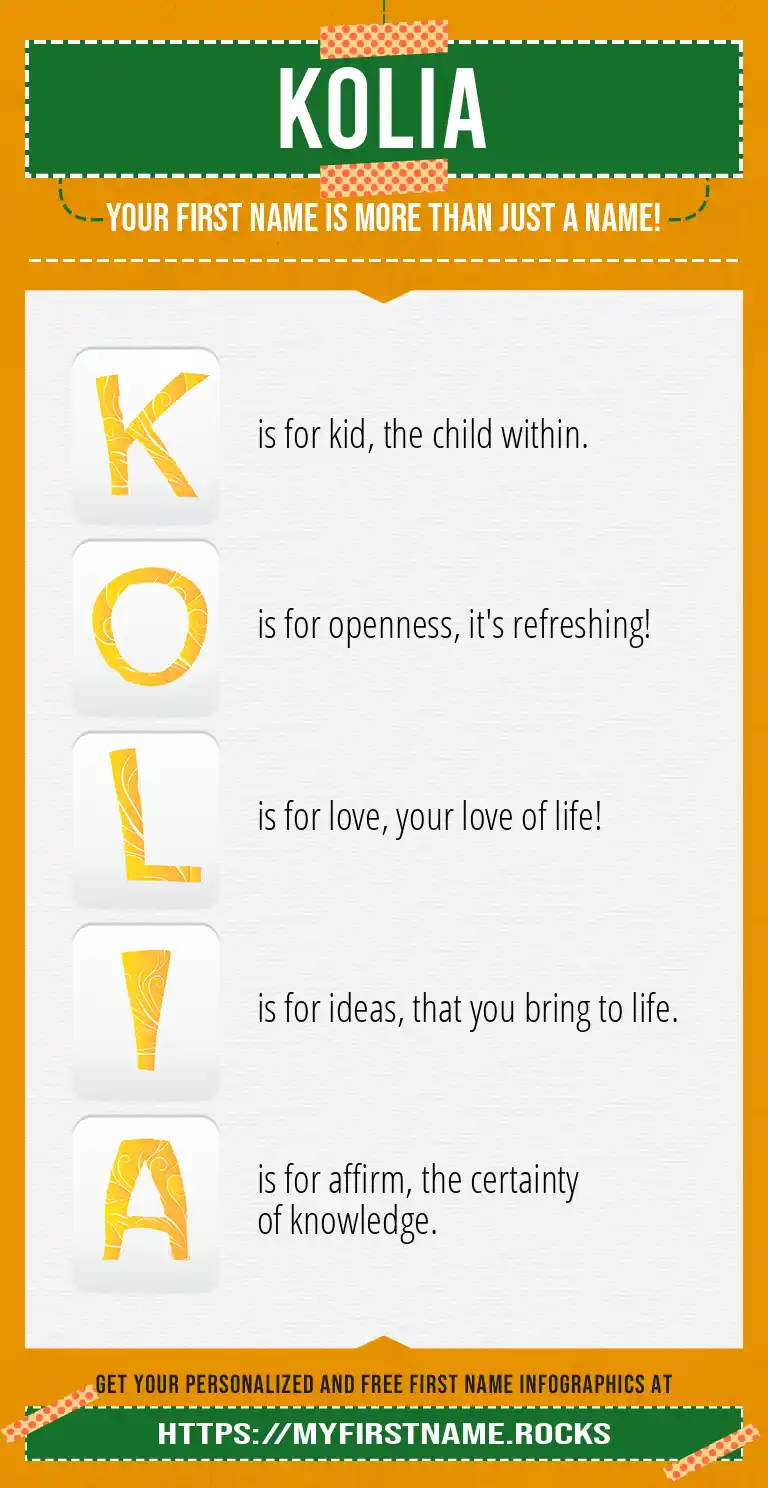 KOLIA

YOUR FIRST NAME IS MORE THAN JUST A NAME!

K is for kid, the child within.

O is for openness, it's refreshing!

L is for love, your love of life!

I is for ideas, that you bring to life.

A is for affirm, the certainty of knowledge.

GET YOUR PERSONALIZED AND FREE FIRST NAME INFOGRAPHICS AT

HTTPS://MYFIRSTNAME.ROCKS