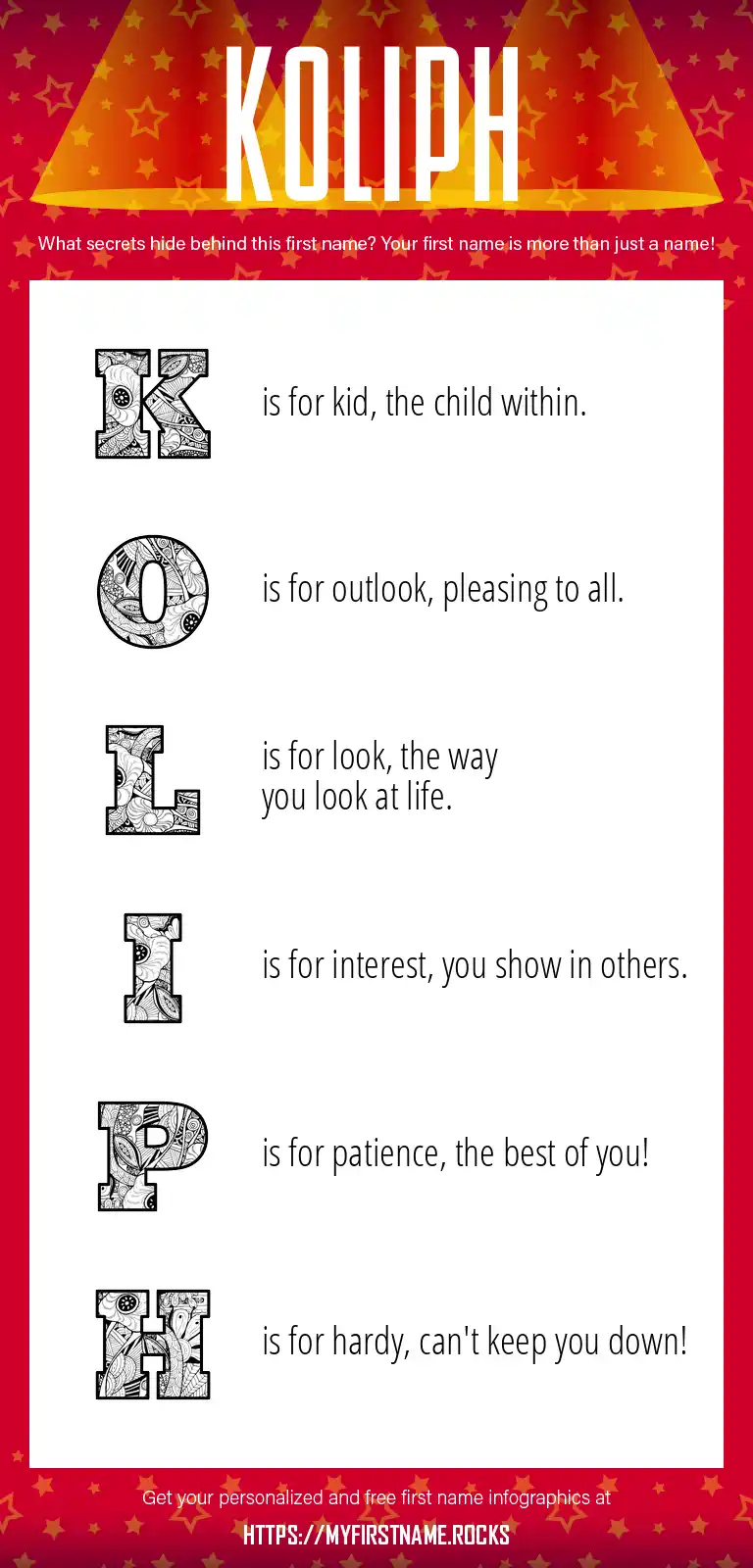 KOLIPH

What secrets hide behind this first name? Your first name is more than just a name!

K is for kid, the child within.

O is for outlook, pleasing to all.

L is for look, the way you look at life.

I is for interest, you show in others.

P is for patience, the best of you!

H is for hardy, can't keep you down!

Get your personalized and free first name infographics at

HTTPS://MYFIRSTNAME.ROCKS