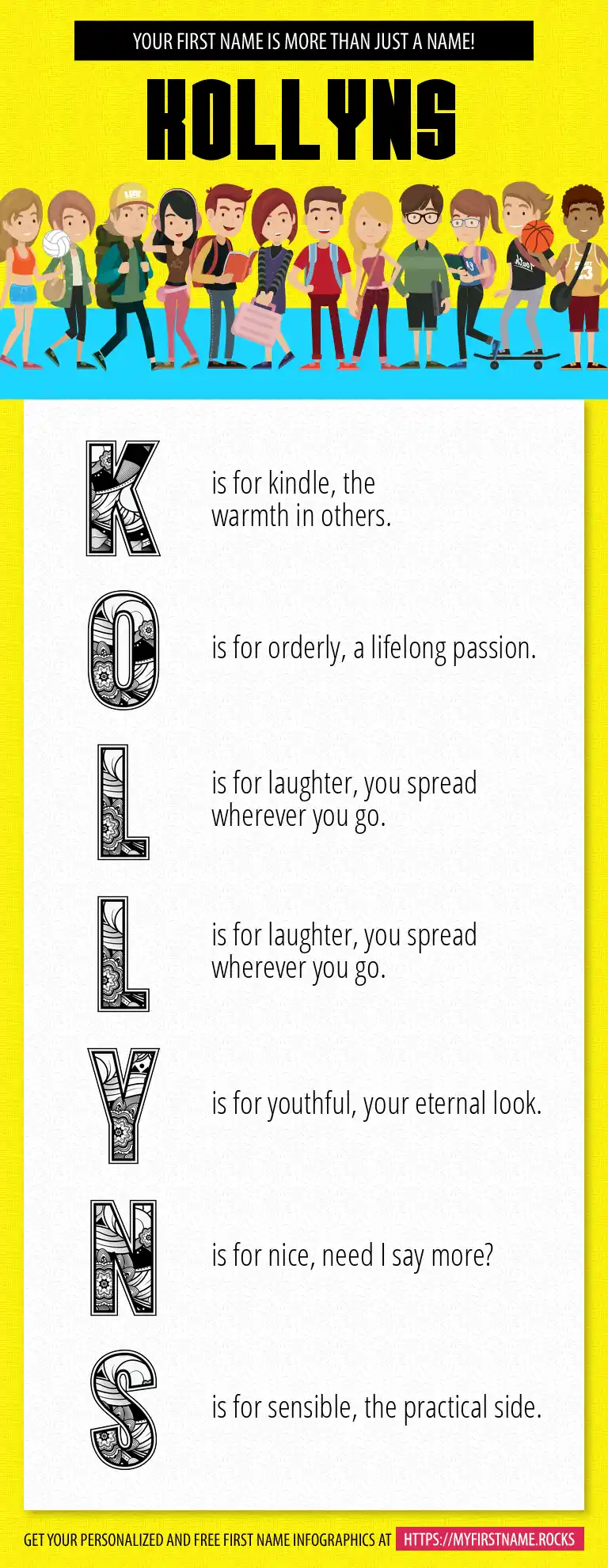 YOUR FIRST NAME IS MORE THAN JUST A NAME!

KOLLYNS

K is for kindle, the warmth in others.

O is for orderly, a lifelong passion.

L is for laughter, you spread wherever you go.

L is for laughter, you spread wherever you go.

Y is for youthful, your eternal look.

N is for nice, need I say more?

S is for sensible, the practical side.

GET YOUR PERSONALIZED AND FREE FIRST NAME INFOGRAPHICS AT HTTPS://MYFIRSTNAME.ROCKS