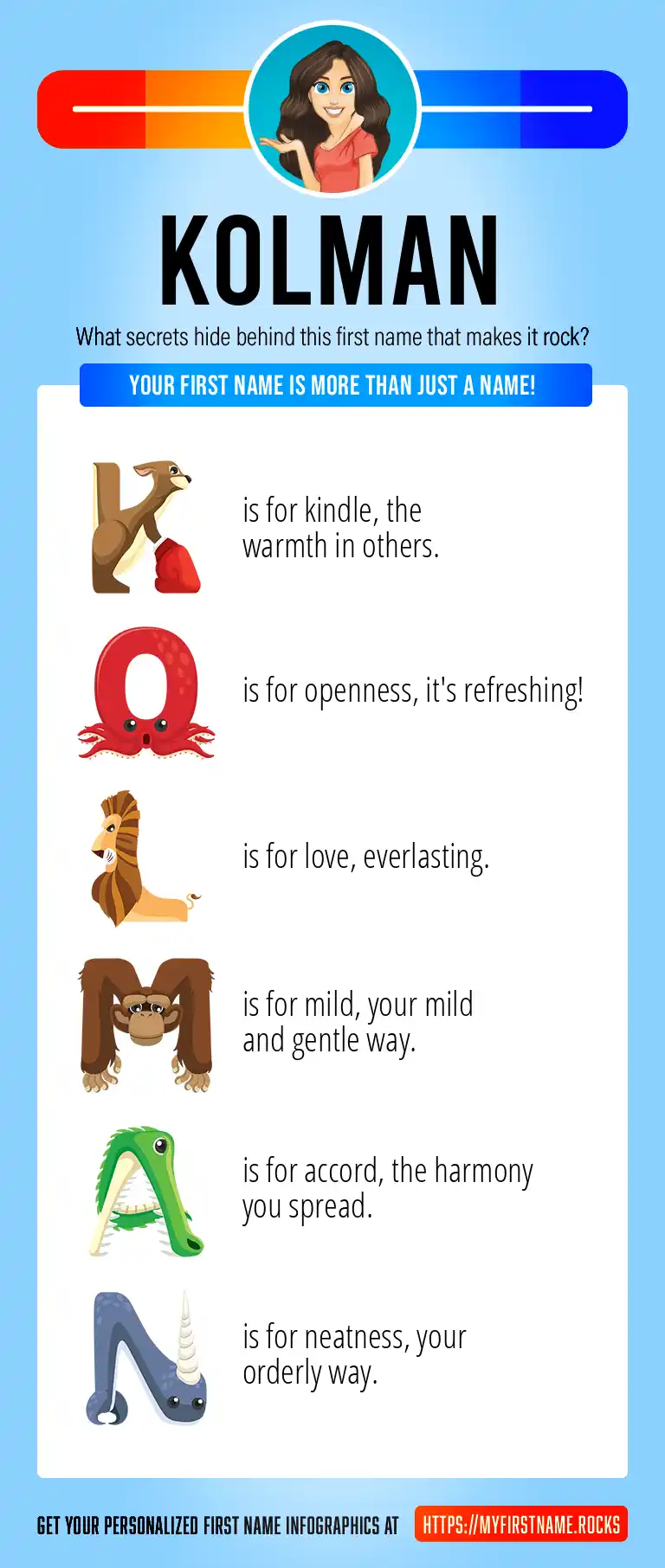 KOLMAN

What secrets hide behind this first name that makes it rock?

YOUR FIRST NAME IS MORE THAN JUST A NAME!

K is for kindle, the warmth in others.

O is for openness, it's refreshing!

L is for love, everlasting.

M is for mild, your mild and gentle way.

A is for accord, the harmony you spread.

N is for neatness, your orderly way.

GET YOUR PERSONALIZED FIRST NAME INFOGRAPHICS AT HTTPS://MYFIRSTNAME.ROCKS