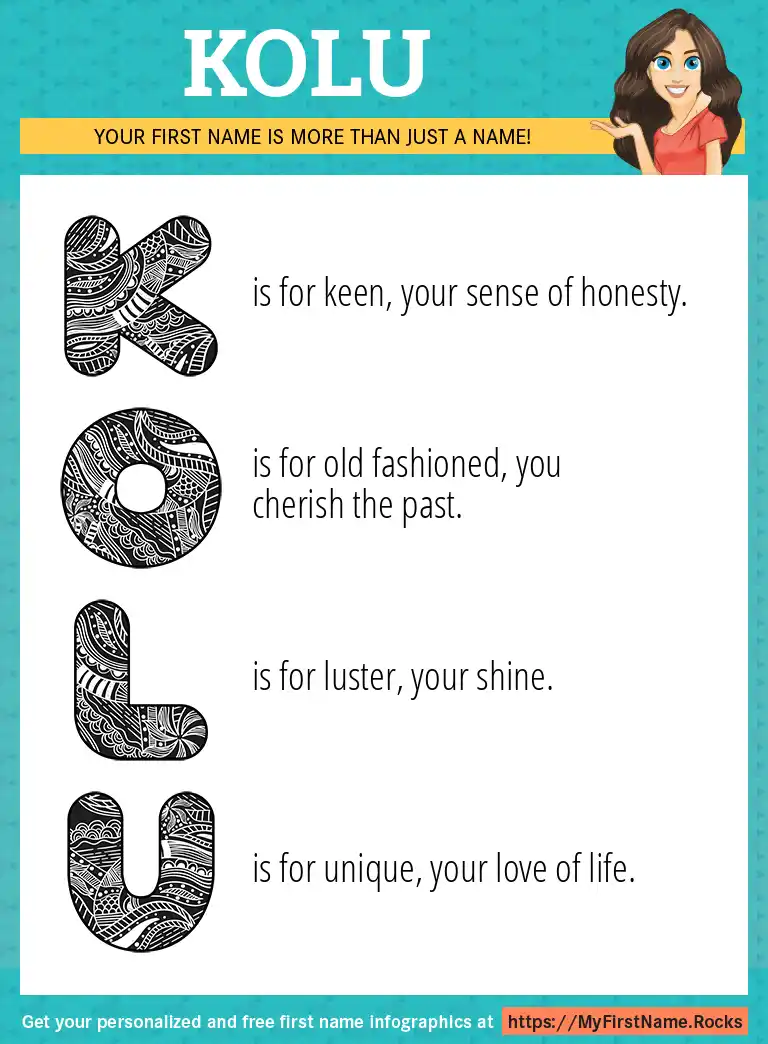 KOLU

YOUR FIRST NAME IS MORE THAN JUST A NAME!

K is for keen, your sense of honesty.

O is for old fashioned, you cherish the past.

L is for luster, your shine.

U is for unique, your love of life.

Get your personalized and free first name infographics at https://MyFirstName.Rocks