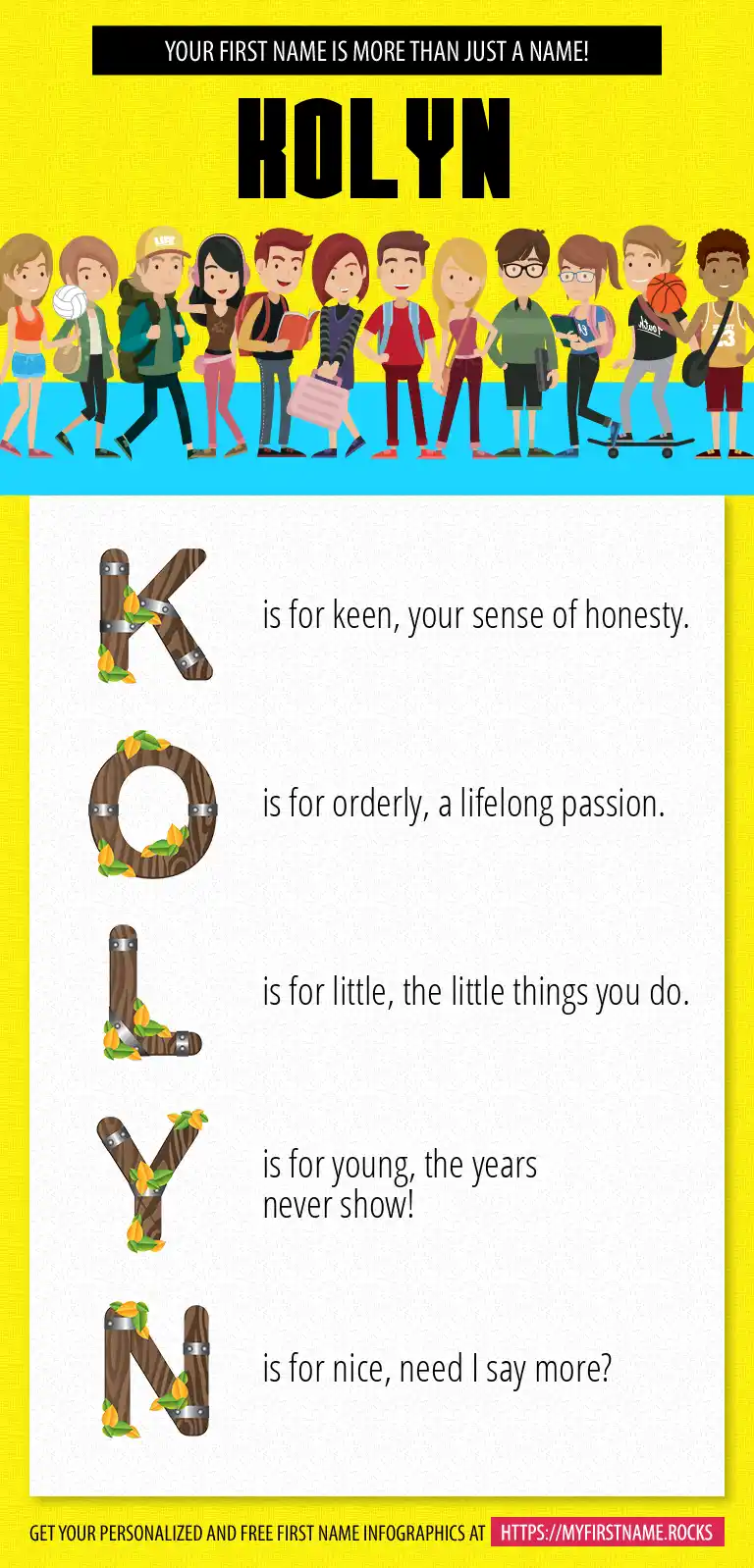 YOUR FIRST NAME IS MORE THAN JUST A NAME!

KOLYN

K is for keen, your sense of honesty.

O is for orderly, a lifelong passion.

L is for little, the little things you do.

Y is for young, the years never show!

N is for nice, need I say more?

GET YOUR PERSONALIZED AND FREE FIRST NAME INFOGRAPHICS AT HTTPS://MYFIRSTNAME.ROCKS