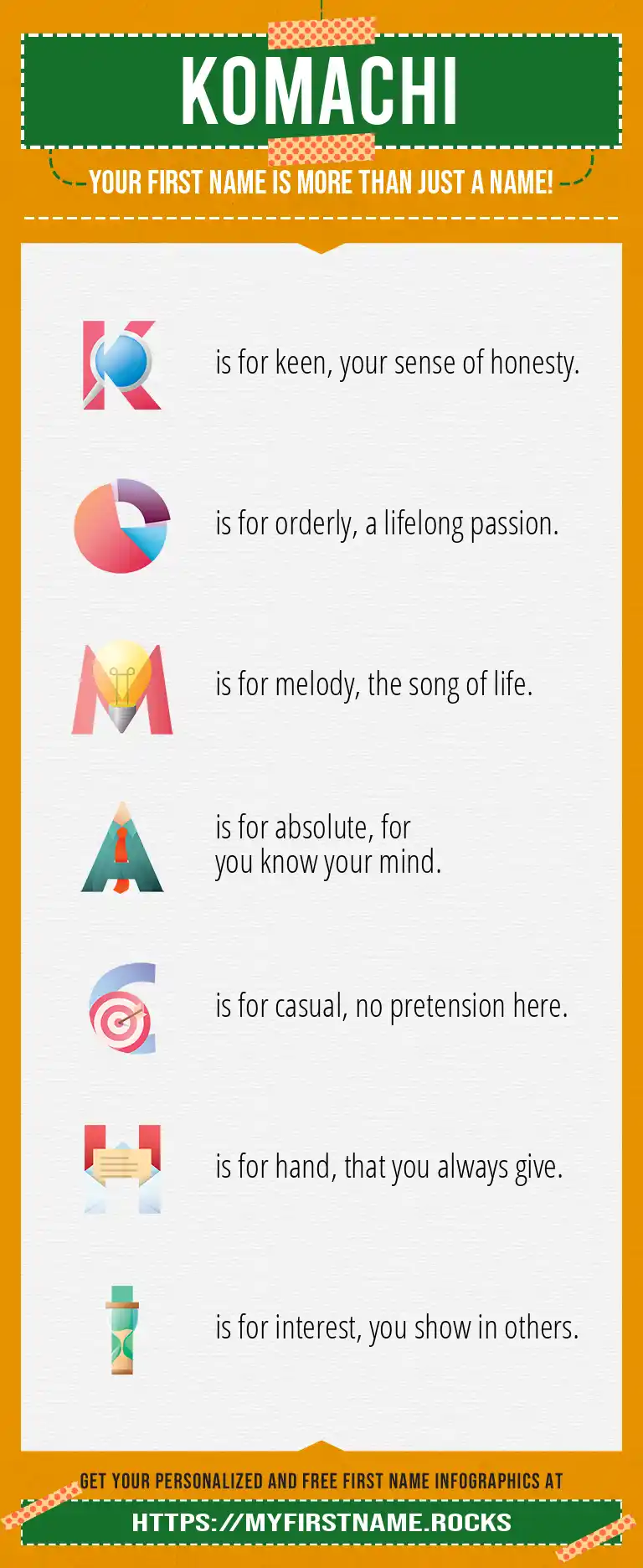 KOMACHI

YOUR FIRST NAME IS MORE THAN JUST A NAME!

K is for keen, your sense of honesty.

O is for orderly, a lifelong passion.

M is for melody, the song of life.

A is for absolute, for you know your mind.

C is for casual, no pretension here.

H is for hand, that you always give.

I is for interest, you show in others.

GET YOUR PERSONALIZED AND FREE FIRST NAME INFOGRAPHICS AT

HTTPS://MYFIRSTNAME.ROCKS