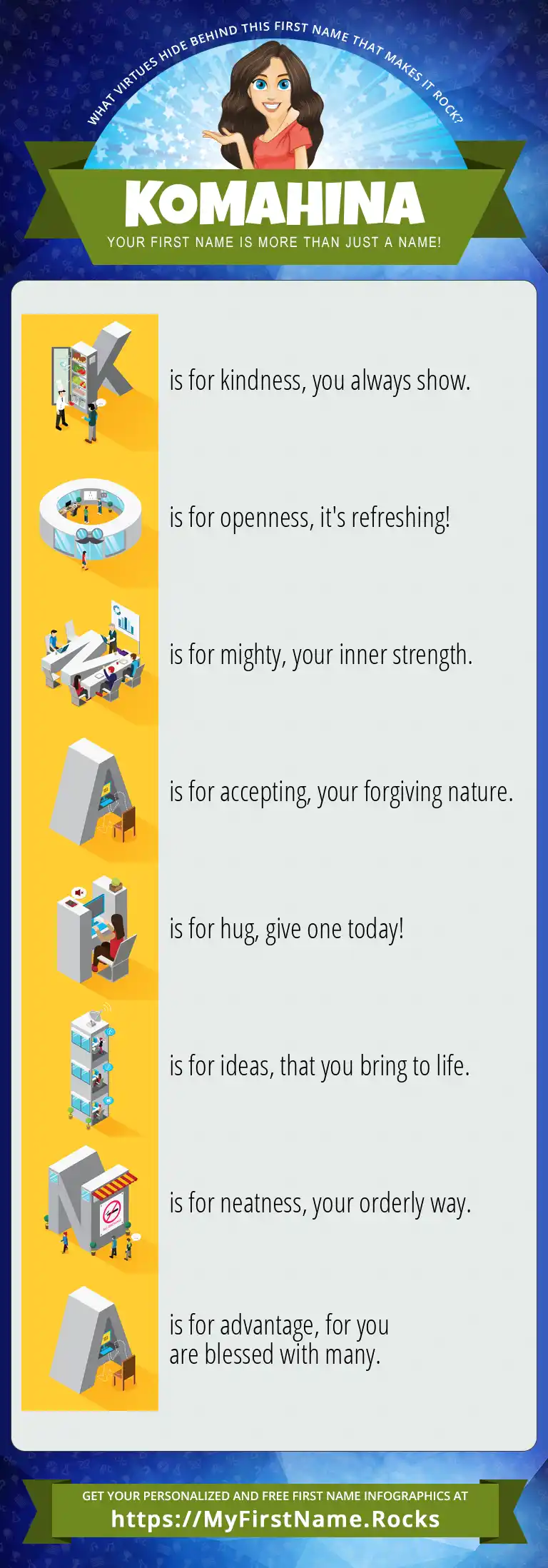 WHAT VIRTUES HIDE BEHIND THIS FIRST NAME THAT MAKES IT ROCK?

KOMAHINA

YOUR FIRST NAME IS MORE THAN JUST A NAME!

K is for kindness, you always show.

O is for openness, it's refreshing!

M is for mighty, your inner strength.

A is for accepting, your forgiving nature.

H is for hug, give one today!

I is for ideas, that you bring to life.

N is for neatness, your orderly way.

A is for advantage, for you are blessed with many.

GET YOUR PERSONALIZED AND FREE FIRST NAME INFOGRAPHICS AT

https://MyFirstName.Rocks