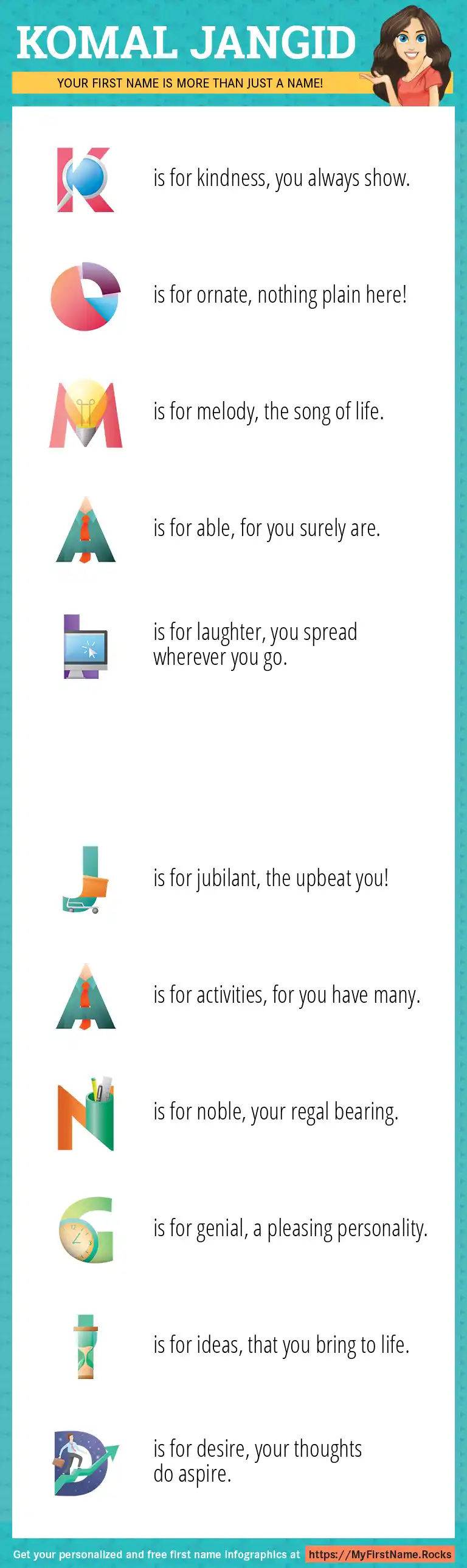 KOMAL JANGID

YOUR FIRST NAME IS MORE THAN JUST A NAME!

K is for kindness, you always show.

O is for ornate, nothing plain here!

M is for melody, the song of life.

A is for able, for you surely are.

L is for laughter, you spread wherever you go.

J is for jubilant, the upbeat you!

A is for activities, for you have many.

N is for noble, your regal bearing.

G is for genial, a pleasing personality.

I is for ideas, that you bring to life.

D is for desire, your thoughts do aspire.

Get your personalized and free first name infographics at https://MyFirstName.Rocks