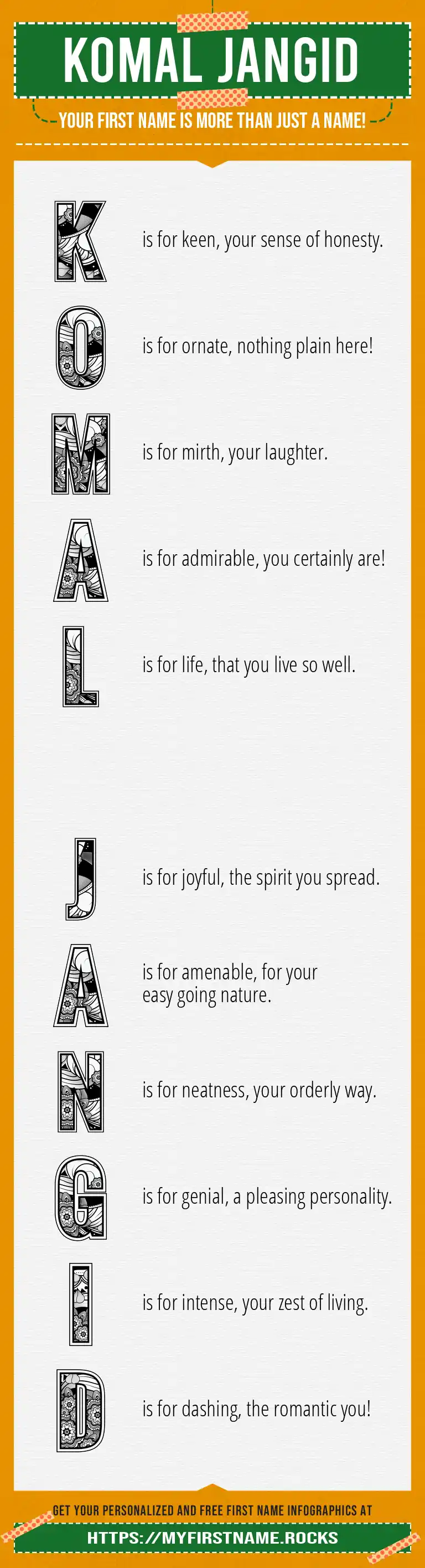 KOMAL JANGID

YOUR FIRST NAME IS MORE THAN JUST A NAME!

K is for keen, your sense of honesty.

O is for ornate, nothing plain here!

M is for mirth, your laughter.

A is for admirable, you certainly are!

L is for life, that you live so well.

J is for joyful, the spirit you spread.

A is for amenable, for your easy going nature.

N is for neatness, your orderly way.

G is for genial, a pleasing personality.

I is for intense, your zest of living.

D is for dashing, the romantic you!

GET YOUR PERSONALIZED AND FREE FIRST NAME INFOGRAPHICS AT

HTTPS://MYFIRSTNAME.ROCKS