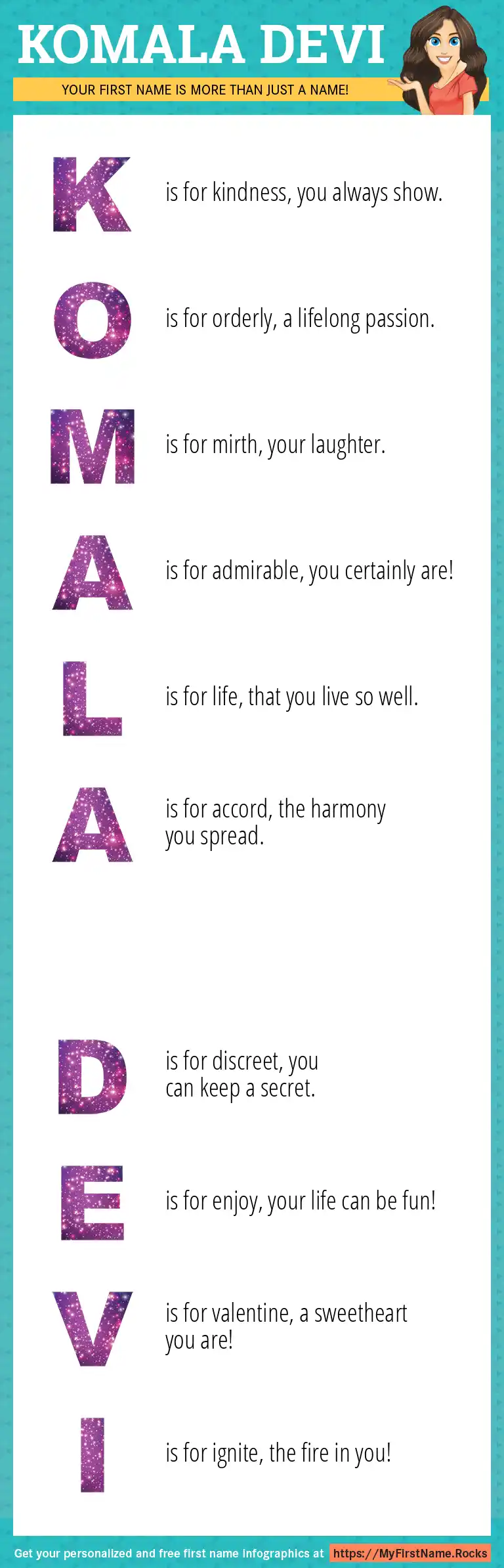 KOMALA DEVI

YOUR FIRST NAME IS MORE THAN JUST A NAME!

K is for kindness, you always show.

O is for orderly, a lifelong passion.

M is for mirth, your laughter.

A is for admirable, you certainly are!

L is for life, that you live so well.

A is for accord, the harmony you spread.

D is for discreet, you can keep a secret.

E is for enjoy, your life can be fun!

V is for valentine, a sweetheart you are!

I is for ignite, the fire in you!

Get your personalized and free first name infographics at https://MyFirstName.Rocks