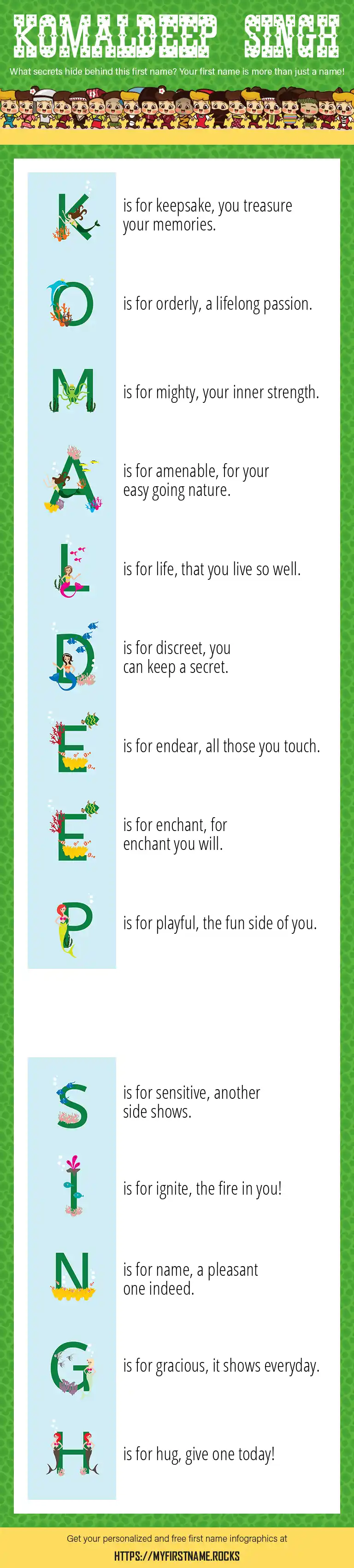 KOMALDEEP SINGH

What secrets hide behind this first name? Your first name is more than just a name!

K is for keepsake, you treasure your memories.

O is for orderly, a lifelong passion.

M is for mighty, your inner strength.

A is for amenable, for your easy going nature.

L is for life, that you live so well.

D is for discreet, you can keep a secret.

E is for endear, all those you touch.

E is for enchant, for enchant you will.

P is for playful, the fun side of you.

S is for sensitive, another side shows.

I is for ignite, the fire in you!

N is for name, a pleasant one indeed.

G is for gracious, it shows everyday.

H is for hug, give one today!

Get your personalized and free first name infographics at

HTTPS://MYFIRSTNAME.ROCKS