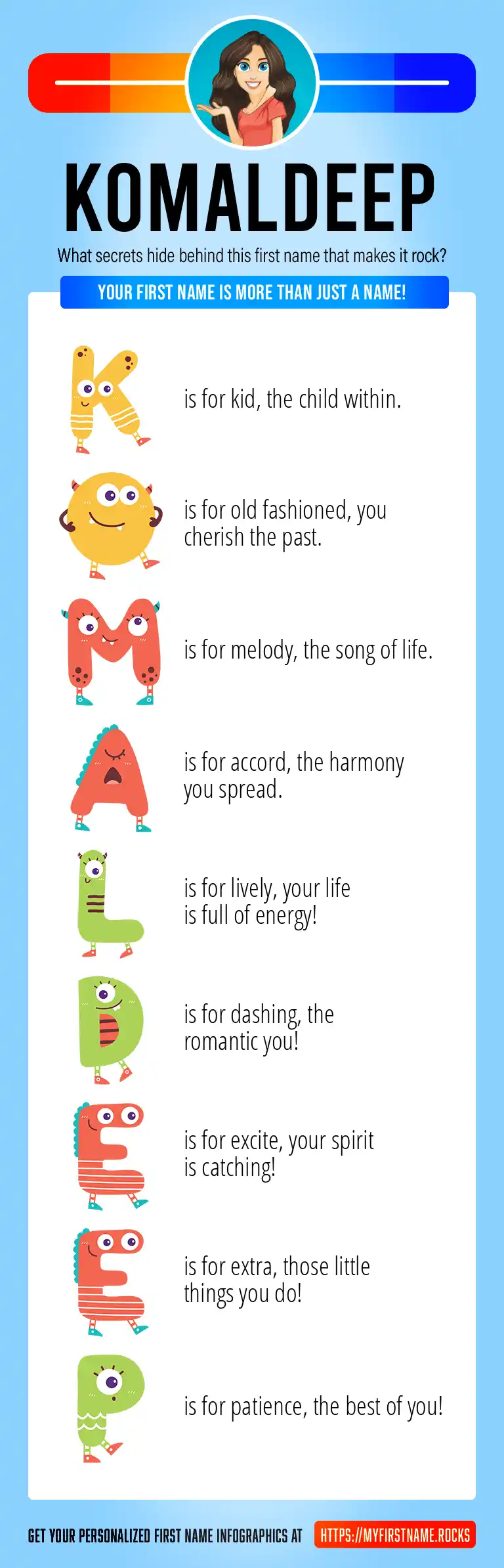 KOMALDEEP

What secrets hide behind this first name that makes it rock?

YOUR FIRST NAME IS MORE THAN JUST A NAME!

K is for kid, the child within.

O is for old fashioned, you cherish the past.

M is for melody, the song of life.

A is for accord, the harmony you spread.

L is for lively, your life is full of energy!

D is for dashing, the romantic you!

E is for excite, your spirit is catching!

E is for extra, those little things you do!

P is for patience, the best of you!

GET YOUR PERSONALIZED FIRST NAME INFOGRAPHICS AT HTTPS://MYFIRSTNAME.ROCKS