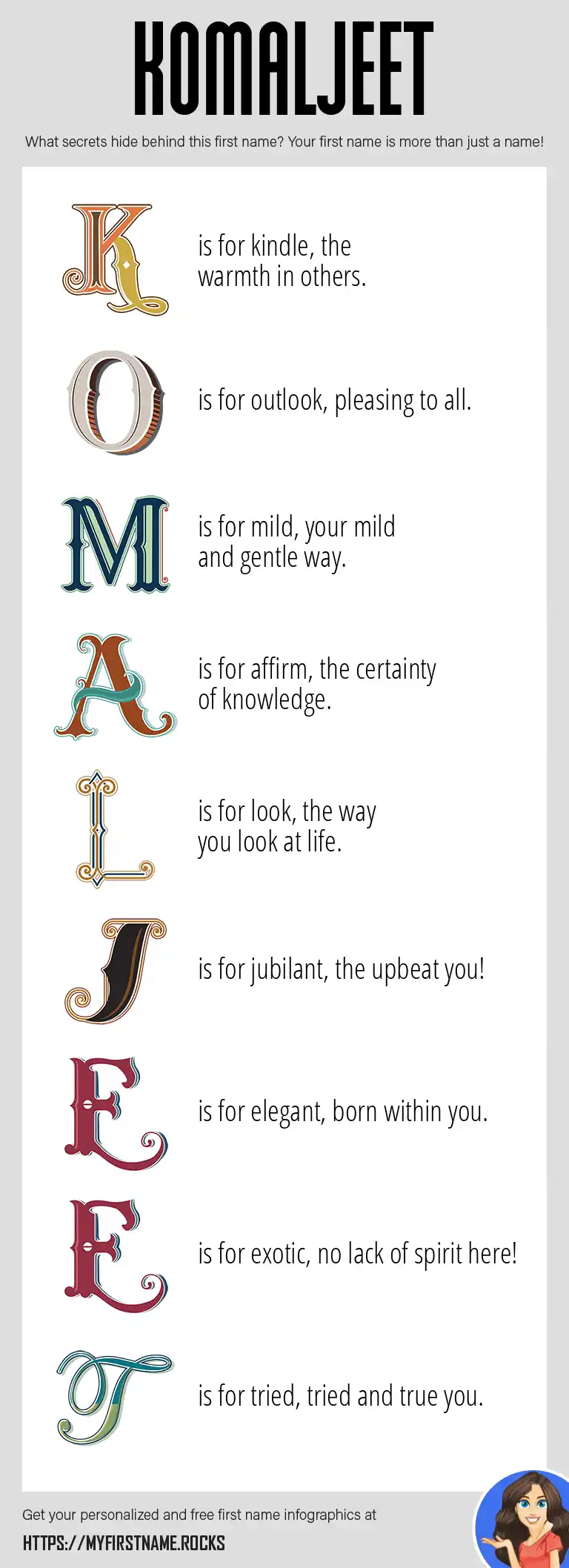 KOMALJEET

What secrets hide behind this first name? Your first name is more than just a name!

K is for kindle, the warmth in others.

O is for outlook, pleasing to all.

M is for mild, your mild and gentle way.

A is for affirm, the certainty of knowledge.

L is for look, the way you look at life.

J is for jubilant, the upbeat you!

E is for elegant, born within you.

E is for exotic, no lack of spirit here!

T is for tried, tried and true you.

Get your personalized and free first name infographics at

HTTPS://MYFIRSTNAME.ROCKS