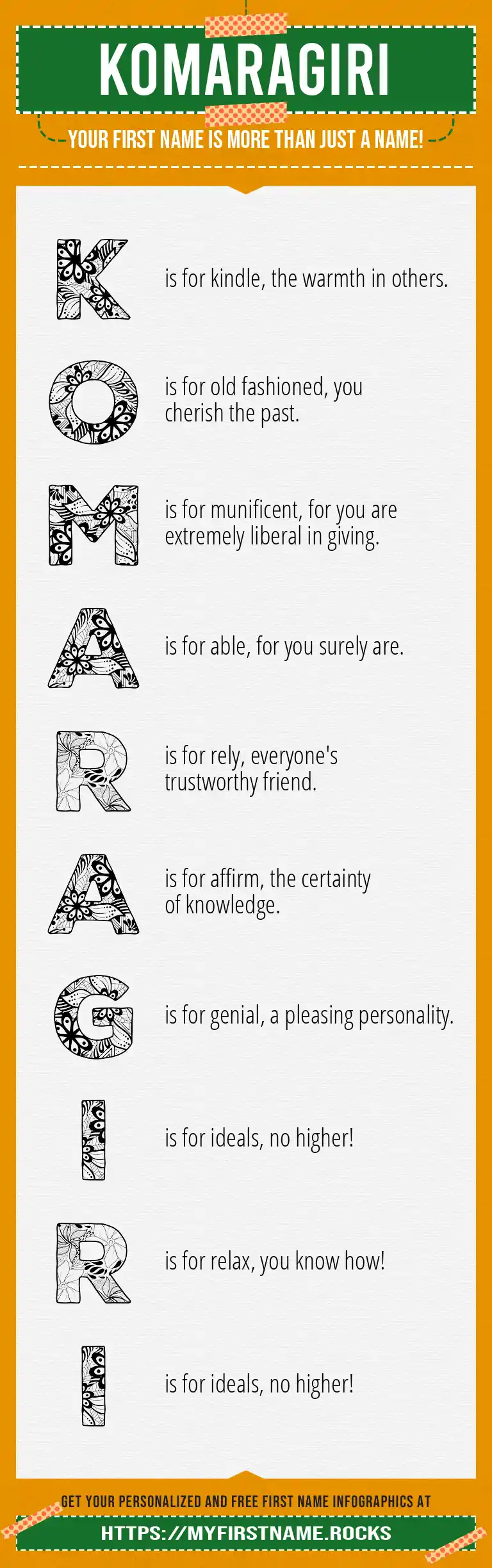 KOMARAGIRI

YOUR FIRST NAME IS MORE THAN JUST A NAME!

K is for kindle, the warmth in others.

O is for old fashioned, you cherish the past.

M is for munificent, for you are extremely liberal in giving.

A is for able, for you surely are.

R is for rely, everyone's trustworthy friend.

A is for affirm, the certainty of knowledge.

G is for genial, a pleasing personality.

I is for ideals, no higher!

R is for relax, you know how!

I is for ideals, no higher!

GET YOUR PERSONALIZED AND FREE FIRST NAME INFOGRAPHICS AT

HTTPS://MYFIRSTNAME.ROCKS