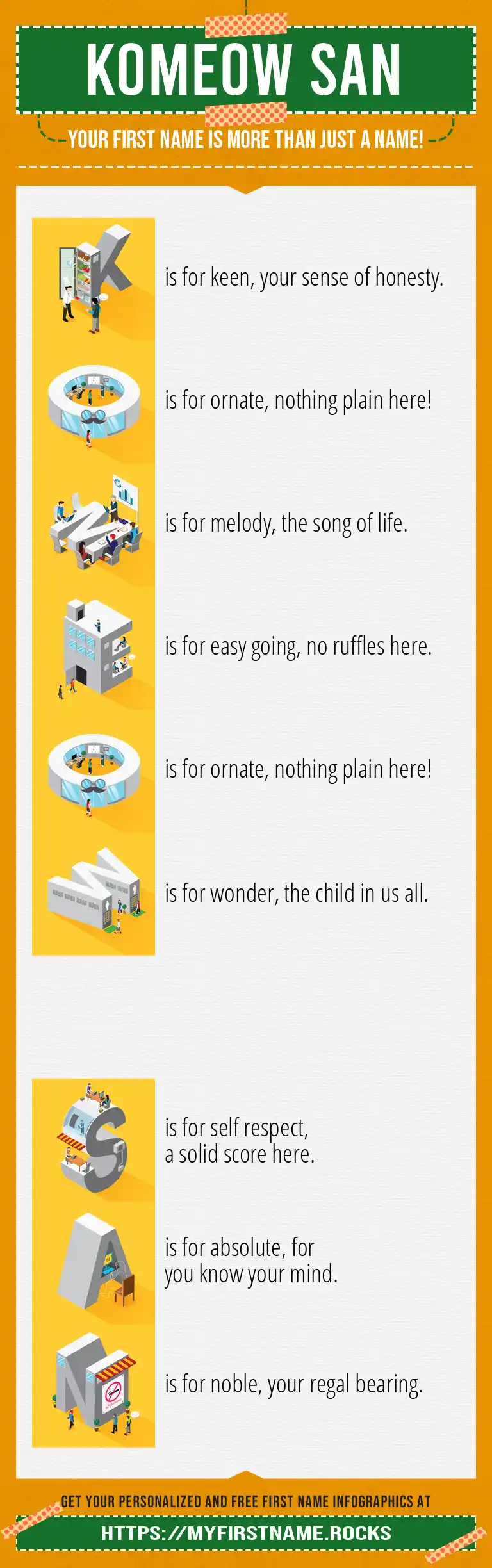 KOMEOW SAN

YOUR FIRST NAME IS MORE THAN JUST A NAME!

K is for keen, your sense of honesty.

O is for ornate, nothing plain here!

M is for melody, the song of life.

E is for easy going, no ruffles here.

O is for ornate, nothing plain here!

W is for wonder, the child in us all.

S is for self respect, a solid score here.

A is for absolute, for you know your mind.

N is for noble, your regal bearing.

GET YOUR PERSONALIZED AND FREE FIRST NAME INFOGRAPHICS AT

HTTPS://MYFIRSTNAME.ROCKS