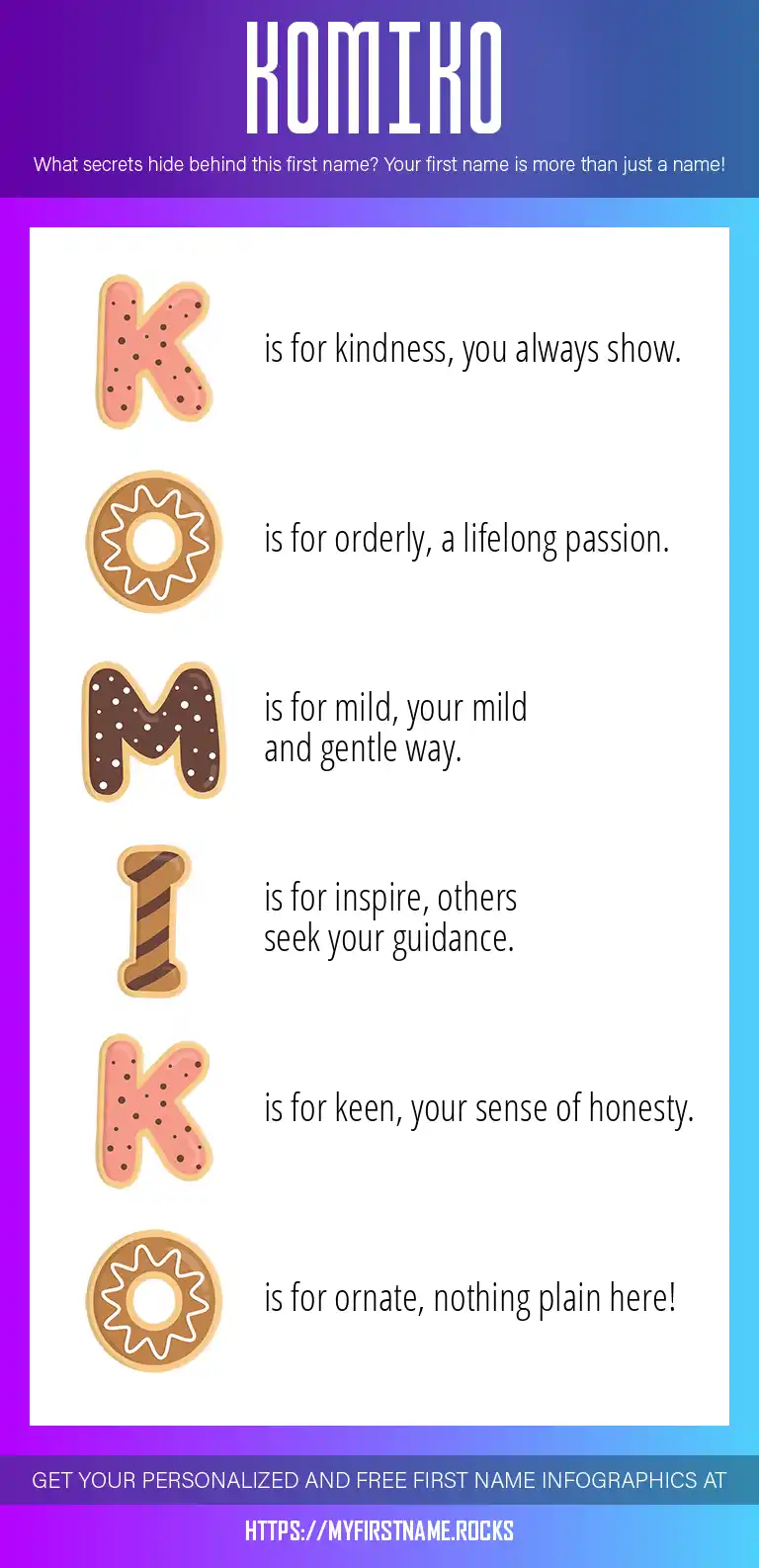 KOMIKO

What secrets hide behind this first name? Your first name is more than just a name!

K is for kindness, you always show.

O is for orderly, a lifelong passion.

M is for mild, your mild and gentle way.

I is for inspire, others seek your guidance.

K is for keen, your sense of honesty.

O is for ornate, nothing plain here!

GET YOUR PERSONALIZED AND FREE FIRST NAME INFOGRAPHICS AT

HTTPS://MYFIRSTNAME.ROCKS