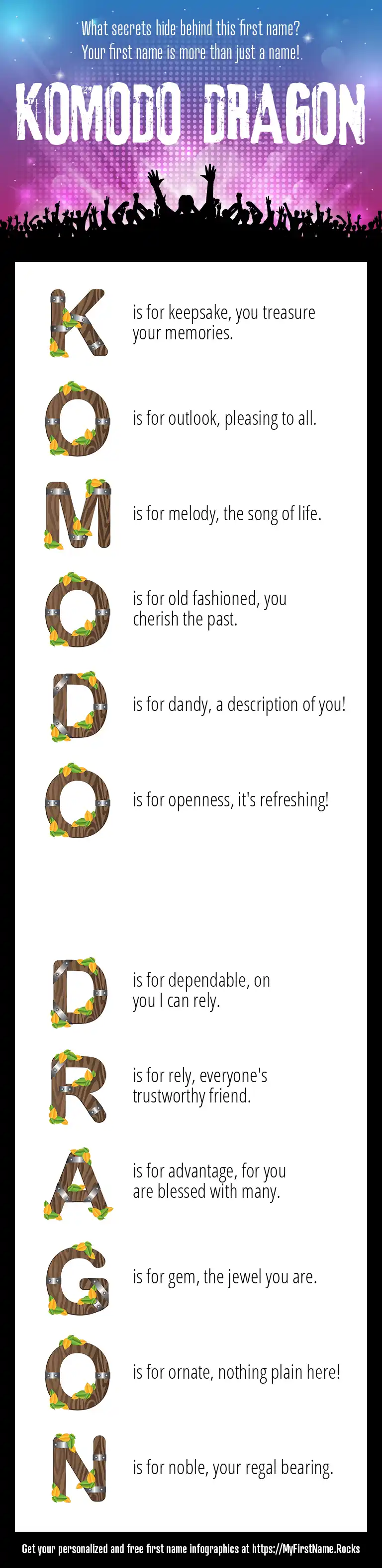 What secrets hide behind this first name?
Your first name is more than just a name!

KOMODO DRAGON

K is for keepsake, you treasure your memories.

O is for outlook, pleasing to all.

M is for melody, the song of life.

O is for old fashioned, you cherish the past.

D is for dandy, a description of you!

O is for openness, it's refreshing!

D is for dependable, on you I can rely.

R is for rely, everyone's trustworthy friend.

A is for advantage, for you are blessed with many.

G is for gem, the jewel you are.

O is for ornate, nothing plain here!

N is for noble, your regal bearing.

Get your personalized and free first name infographics at https://MyFirstName.Rocks