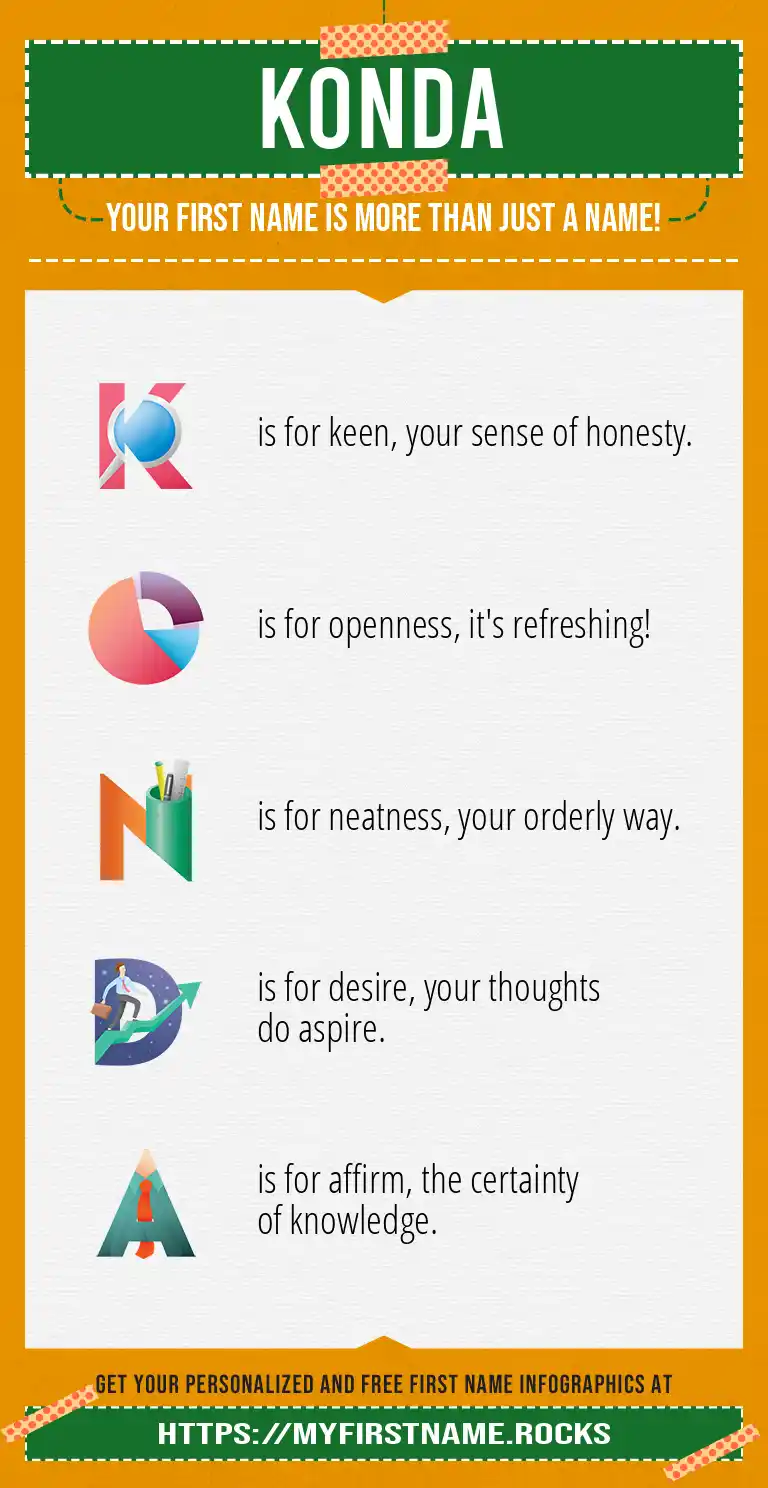 KONDA

YOUR FIRST NAME IS MORE THAN JUST A NAME!

K is for keen, your sense of honesty.

O is for openness, it's refreshing!

N is for neatness, your orderly way.

D is for desire, your thoughts do aspire.

A is for affirm, the certainty of knowledge.

GET YOUR PERSONALIZED AND FREE FIRST NAME INFOGRAPHICS AT

HTTPS://MYFIRSTNAME.ROCKS