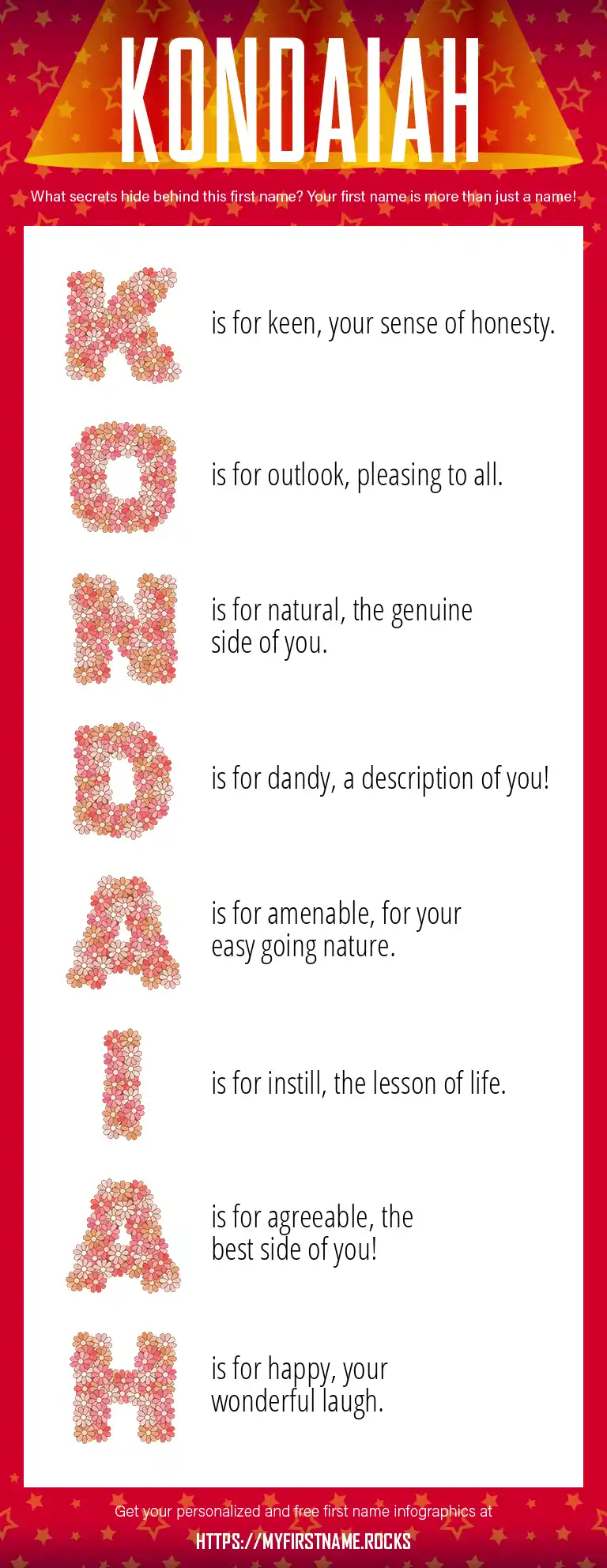 KONDAIAH

What secrets hide behind this first name? Your first name is more than just a name!

K is for keen, your sense of honesty.

O is for outlook, pleasing to all.

N is for natural, the genuine side of you.

D is for dandy, a description of you!

A is for amenable, for your easy going nature.

I is for instill, the lesson of life.

A is for agreeable, the best side of you!

H is for happy, your wonderful laugh.

Get your personalized and free first name infographics at

HTTPS://MYFIRSTNAME.ROCKS