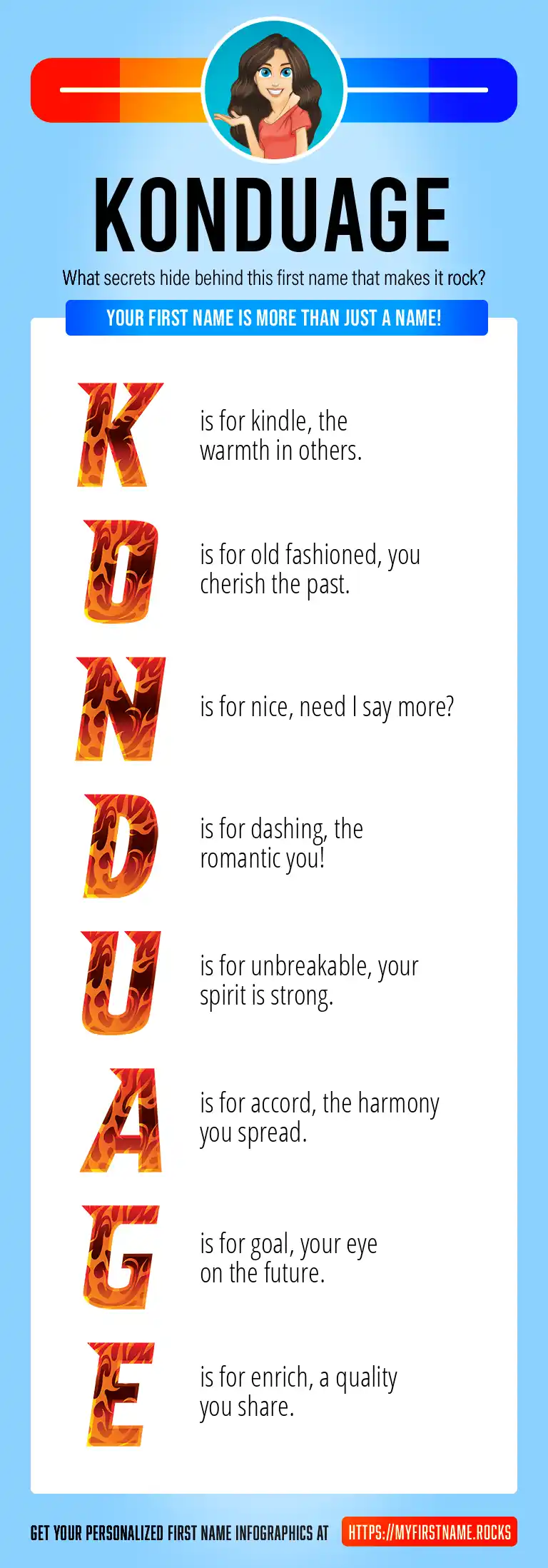 KONDUAGE

What secrets hide behind this first name that makes it rock?

YOUR FIRST NAME IS MORE THAN JUST A NAME!

K is for kindle, the warmth in others.

O is for old fashioned, you cherish the past.

N is for nice, need I say more?

D is for dashing, the romantic you!

U is for unbreakable, your spirit is strong.

A is for accord, the harmony you spread.

G is for goal, your eye on the future.

E is for enrich, a quality you share.

GET YOUR PERSONALIZED FIRST NAME INFOGRAPHICS AT HTTPS://MYFIRSTNAME.ROCKS