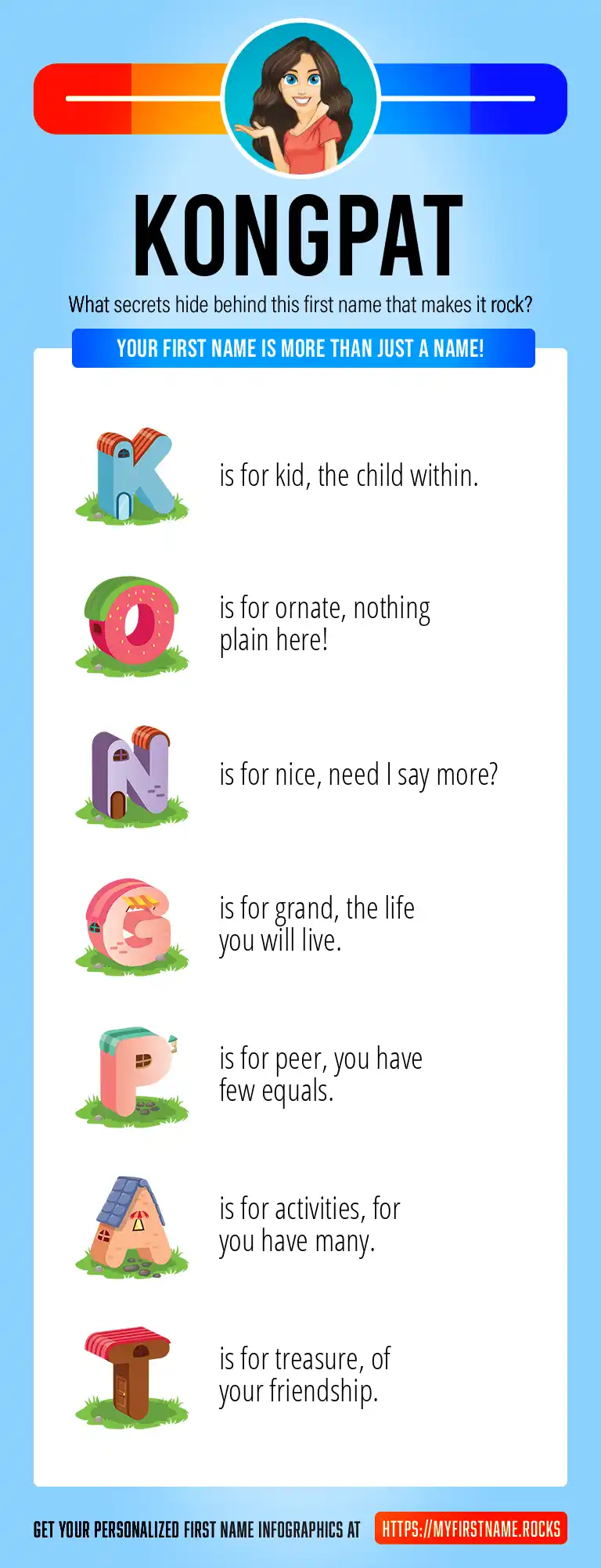 KONGPAT

What secrets hide behind this first name that makes it rock?

YOUR FIRST NAME IS MORE THAN JUST A NAME!

K is for kid, the child within.

O is for ornate, nothing plain here!

N is for nice, need I say more?

G is for grand, the life you will live.

P is for peer, you have few equals.

A is for activities, for you have many.

T is for treasure, of your friendship.

GET YOUR PERSONALIZED FIRST NAME INFOGRAPHICS AT HTTPS://MYFIRSTNAME.ROCKS