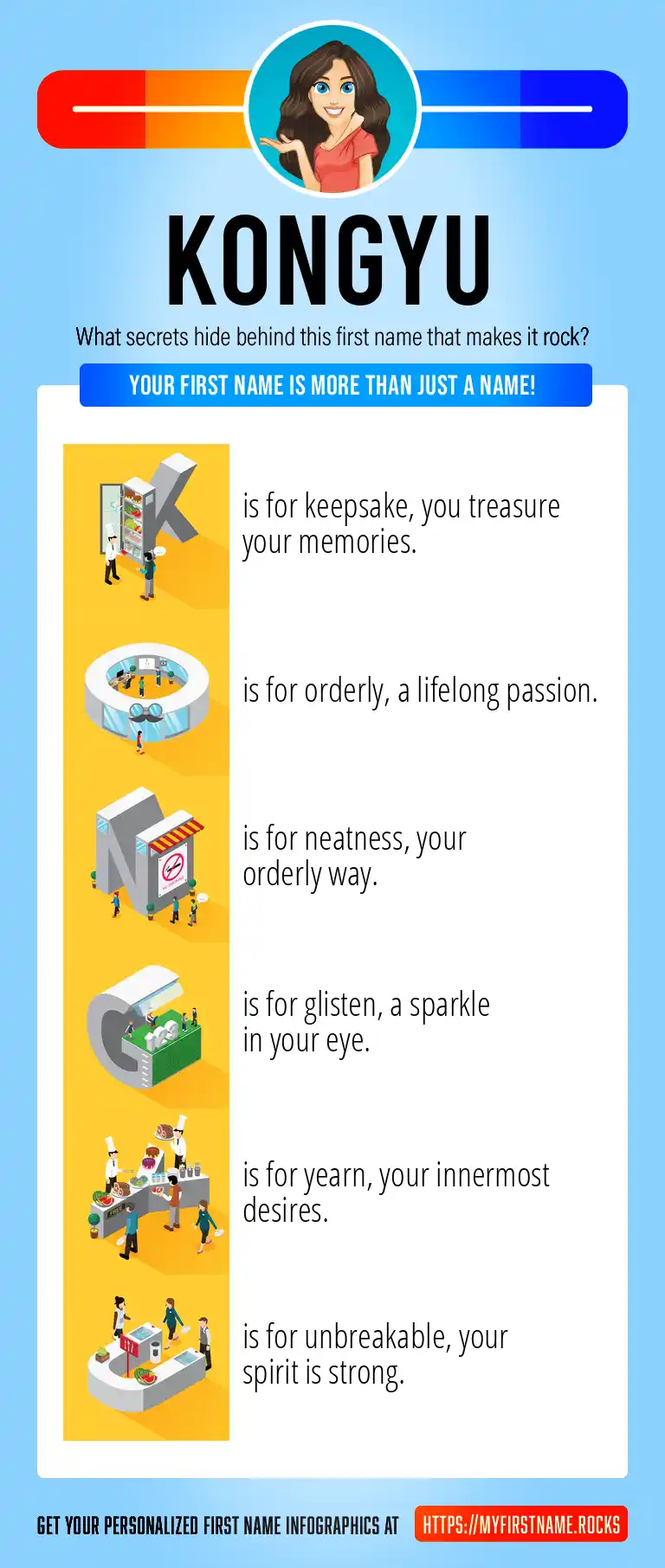 KONGYU

What secrets hide behind this first name that makes it rock?

YOUR FIRST NAME IS MORE THAN JUST A NAME!

K is for keepsake, you treasure your memories.

O is for orderly, a lifelong passion.

N is for neatness, your orderly way.

G is for glisten, a sparkle in your eye.

Y is for yearn, your innermost desires.

U is for unbreakable, your spirit is strong.

GET YOUR PERSONALIZED FIRST NAME INFOGRAPHICS AT HTTPS://MYFIRSTNAME.ROCKS