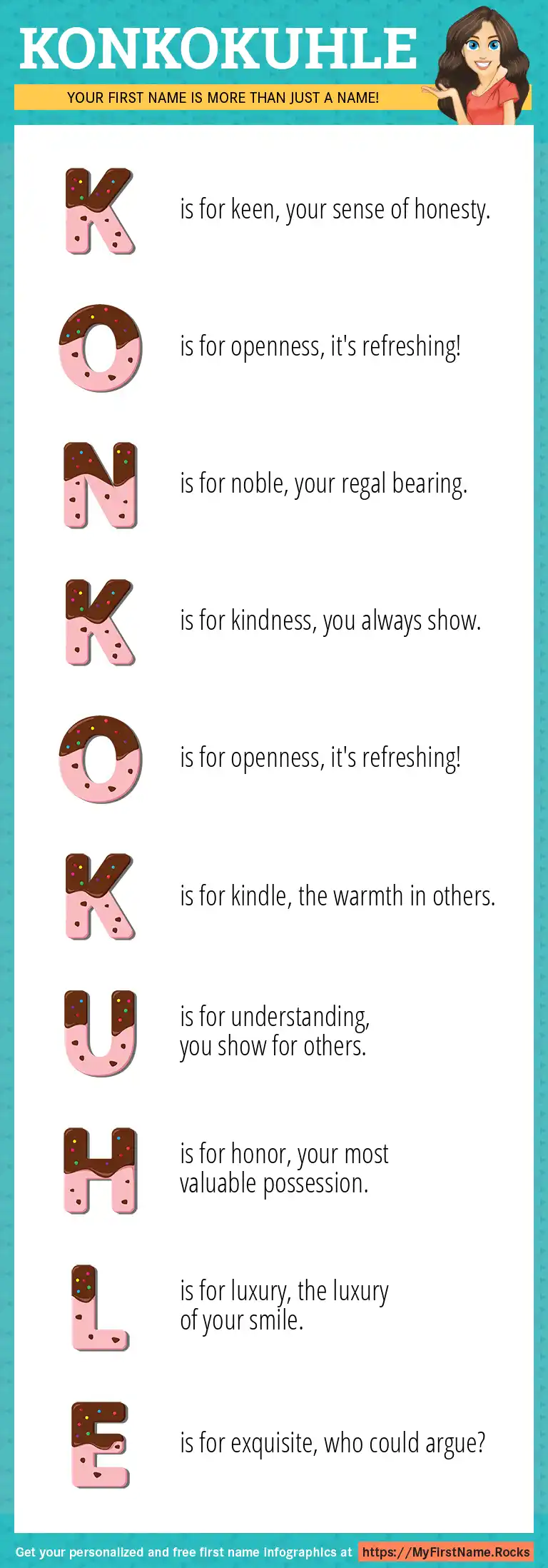 KONKOKUHLE

YOUR FIRST NAME IS MORE THAN JUST A NAME!

K is for keen, your sense of honesty.

O is for openness, it's refreshing!

N is for noble, your regal bearing.

K is for kindness, you always show.

O is for openness, it's refreshing!

K is for kindle, the warmth in others.

U is for understanding, you show for others.

H is for honor, your most valuable possession.

L is for luxury, the luxury of your smile.

E is for exquisite, who could argue?

Get your personalized and free first name infographics at https://MyFirstName.Rocks