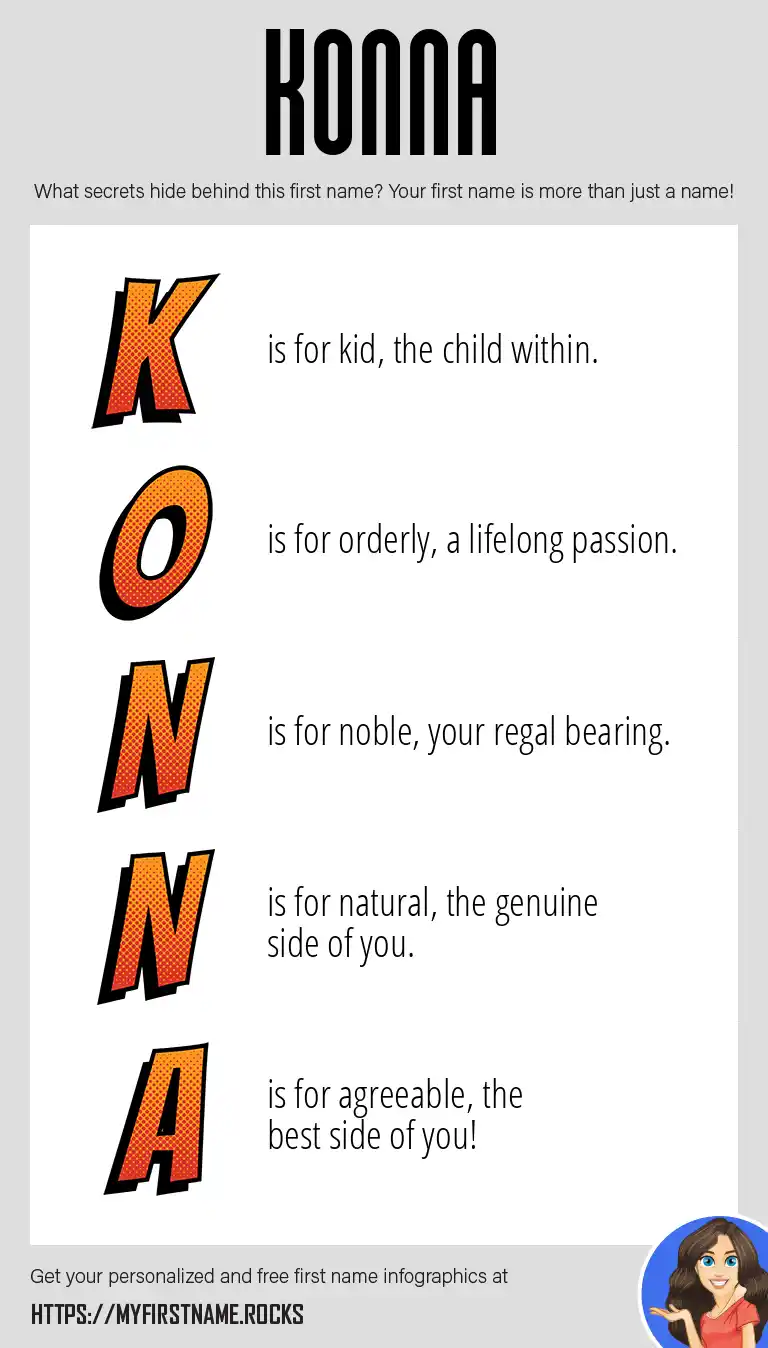 KONNA

What secrets hide behind this first name? Your first name is more than just a name!

K is for kid, the child within.

O is for orderly, a lifelong passion.

N is for noble, your regal bearing.

N is for natural, the genuine side of you.

A is for agreeable, the best side of you!

Get your personalized and free first name infographics at

HTTPS://MYFIRSTNAME.ROCKS