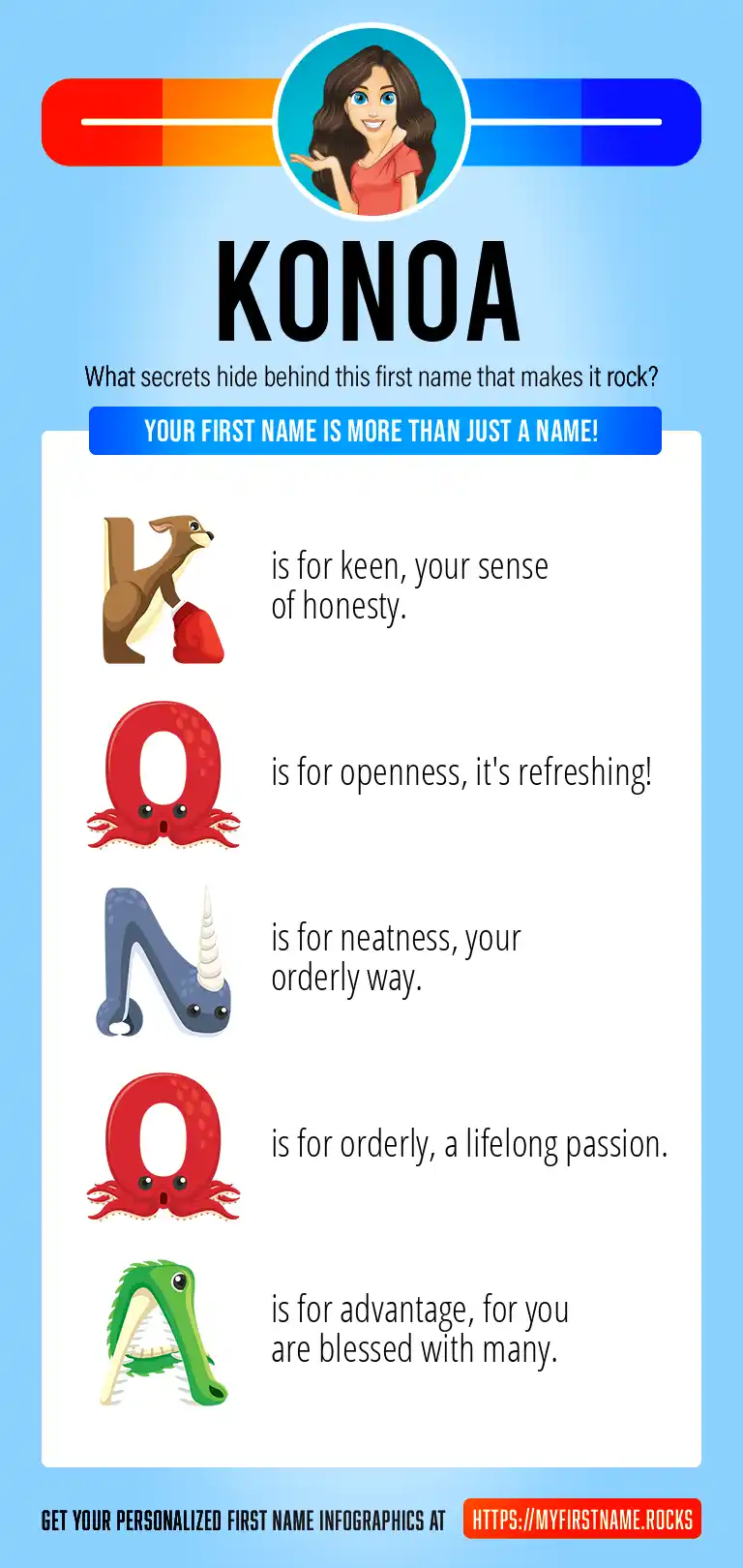 KONOA

What secrets hide behind this first name that makes it rock?

YOUR FIRST NAME IS MORE THAN JUST A NAME!

K is for keen, your sense of honesty.

O is for openness, it's refreshing!

N is for neatness, your orderly way.

O is for orderly, a lifelong passion.

A is for advantage, for you are blessed with many.

GET YOUR PERSONALIZED FIRST NAME INFOGRAPHICS AT HTTPS://MYFIRSTNAME.ROCKS