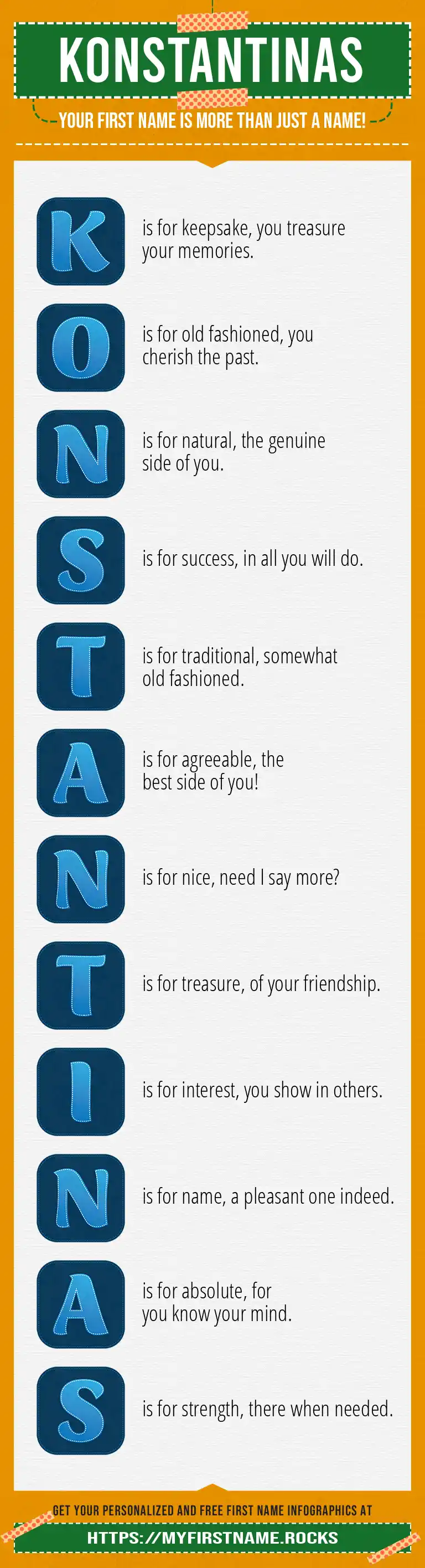 KONSTANTINAS

YOUR FIRST NAME IS MORE THAN JUST A NAME!

K is for keepsake, you treasure your memories.

O is for old fashioned, you cherish the past.

N is for natural, the genuine side of you.

S is for success, in all you will do.

T is for traditional, somewhat old fashioned.

A is for agreeable, the best side of you!

N is for nice, need I say more?

T is for treasure, of your friendship.

I is for interest, you show in others.

N is for name, a pleasant one indeed.

A is for absolute, for you know your mind.

S is for strength, there when needed.

GET YOUR PERSONALIZED AND FREE FIRST NAME INFOGRAPHICS AT

HTTPS://MYFIRSTNAME.ROCKS