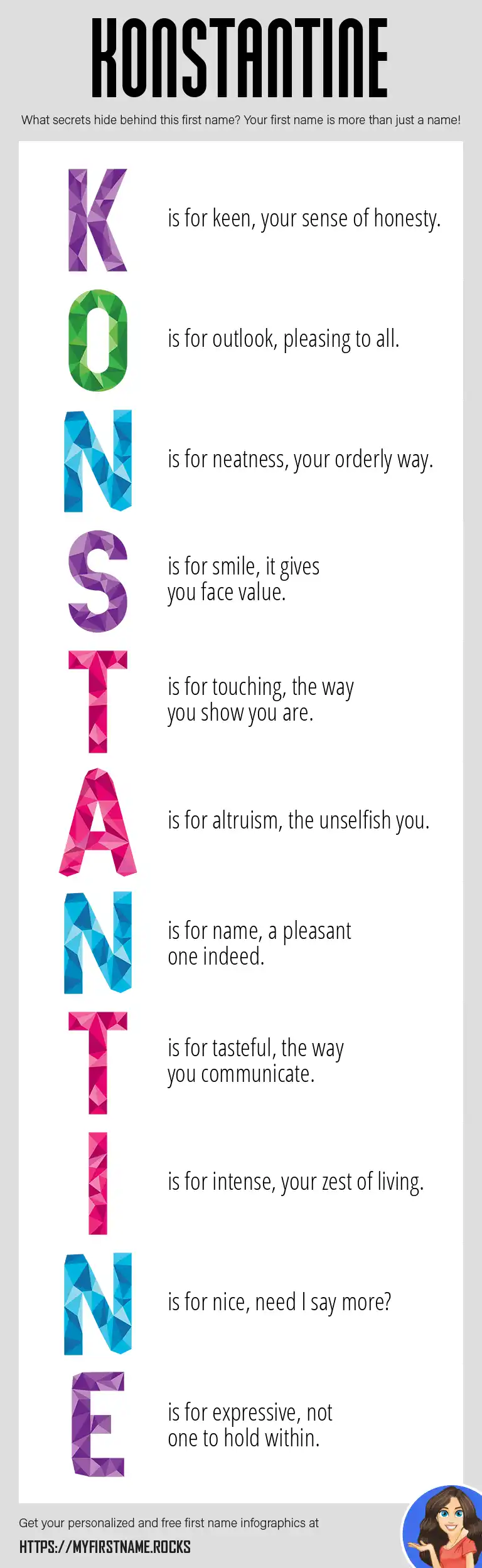 KONSTANTINE

What secrets hide behind this first name? Your first name is more than just a name!

K is for keen, your sense of honesty.

O is for outlook, pleasing to all.

N is for neatness, your orderly way.

S is for smile, it gives you face value.

T is for touching, the way you show you are.

A is for altruism, the unselfish you.

N is for name, a pleasant one indeed.

T is for tasteful, the way you communicate.

I is for intense, your zest of living.

N is for nice, need I say more?

E is for expressive, not one to hold within.

Get your personalized and free first name infographics at

HTTPS://MYFIRSTNAME.ROCKS