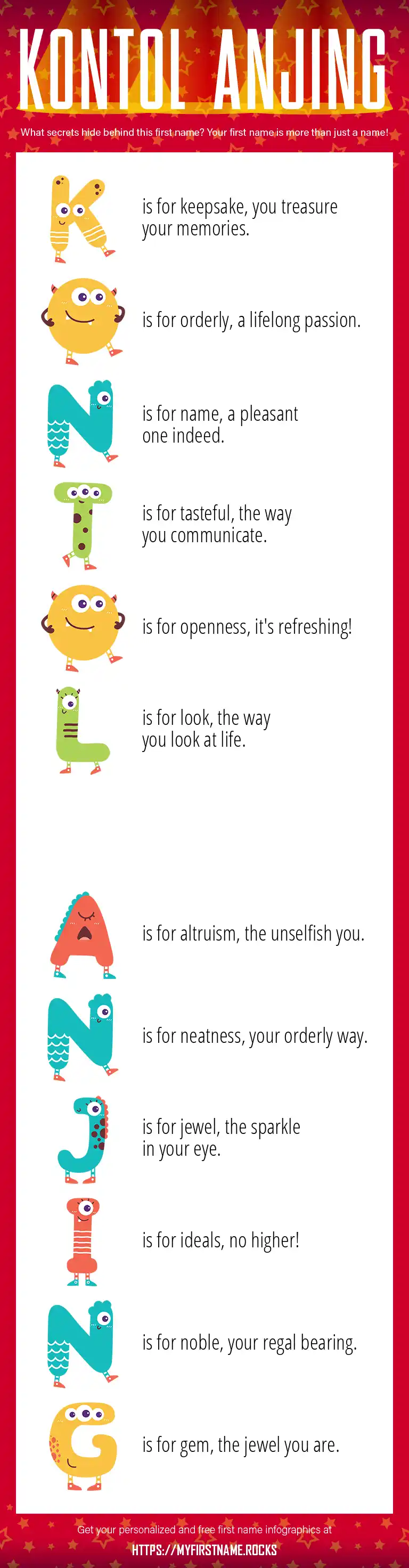 KONTOL ANJING

What secrets hide behind this first name? Your first name is more than just a name!

K is for keepsake, you treasure your memories.

O is for orderly, a lifelong passion.

N is for name, a pleasant one indeed.

T is for tasteful, the way you communicate.

O is for openness, it's refreshing!

L is for look, the way you look at life.

A is for altruism, the unselfish you.

N is for neatness, your orderly way.

J is for jewel, the sparkle in your eye.

I is for ideals, no higher!

N is for noble, your regal bearing.

G is for gem, the jewel you are.

Get your personalized and free first name infographics at

HTTPS://MYFIRSTNAME.ROCKS