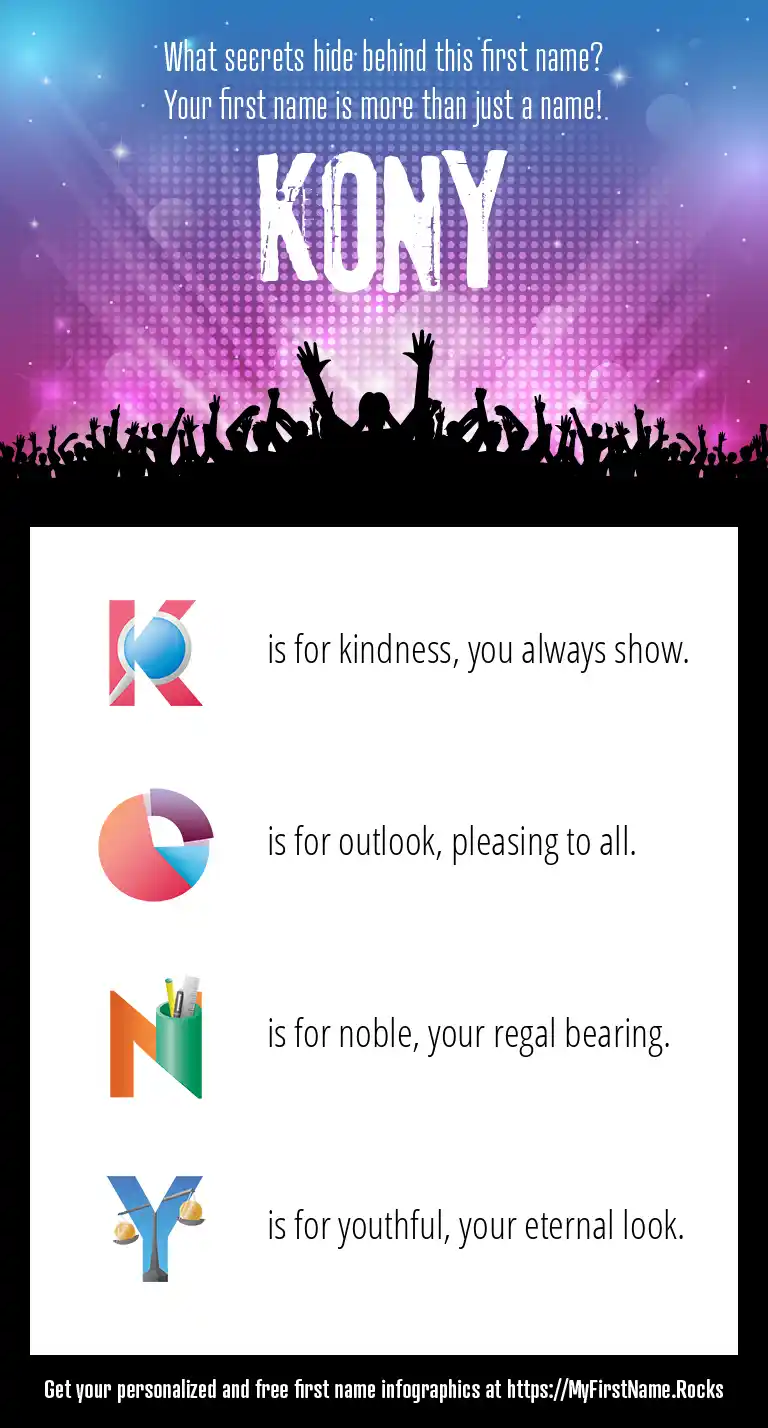 What secrets hide behind this first name?
Your first name is more than just a name!

KONY

K is for kindness, you always show.

O is for outlook, pleasing to all.

N is for noble, your regal bearing.

Y is for youthful, your eternal look.

Get your personalized and free first name infographics at https://MyFirstName.Rocks