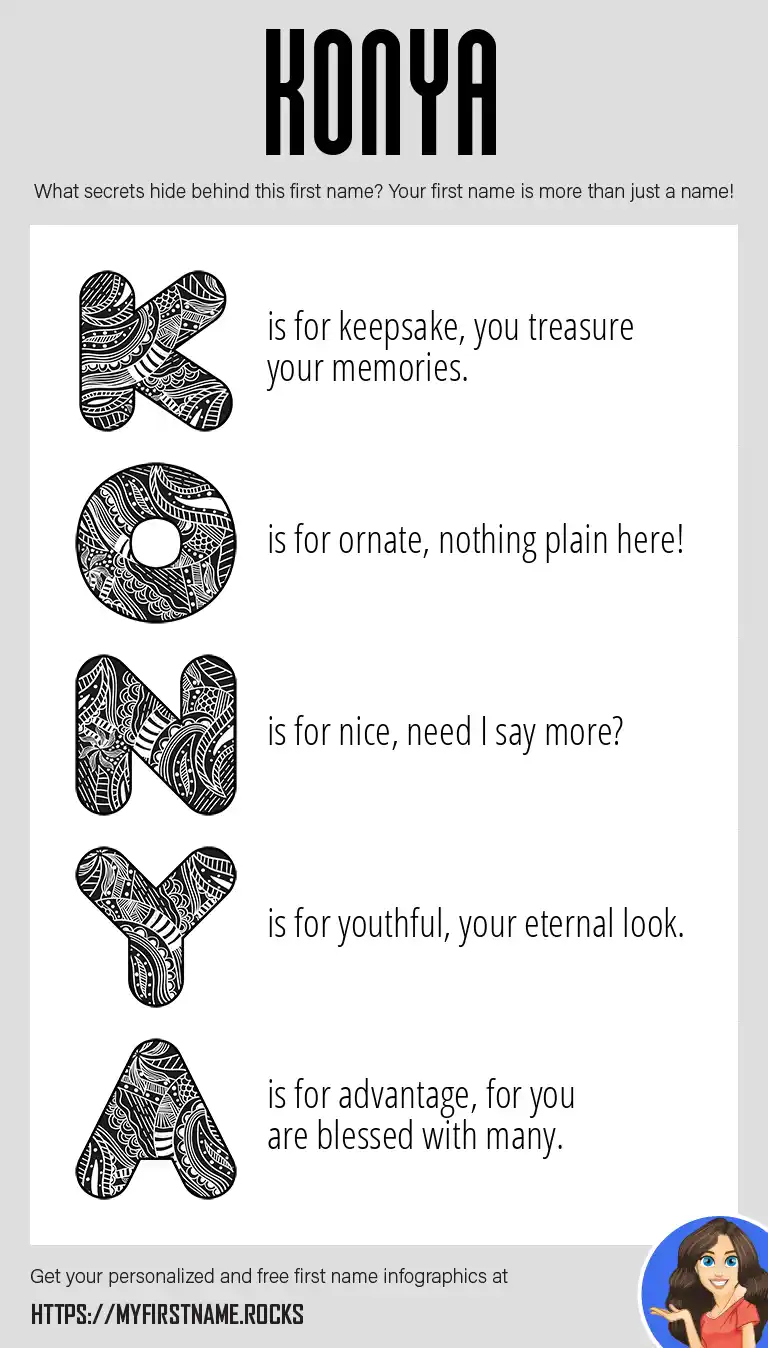 KONYA

What secrets hide behind this first name? Your first name is more than just a name!

K is for keepsake, you treasure your memories.

O is for ornate, nothing plain here!

N is for nice, need I say more?

Y is for youthful, your eternal look.

A is for advantage, for you are blessed with many.

Get your personalized and free first name infographics at

HTTPS://MYFIRSTNAME.ROCKS