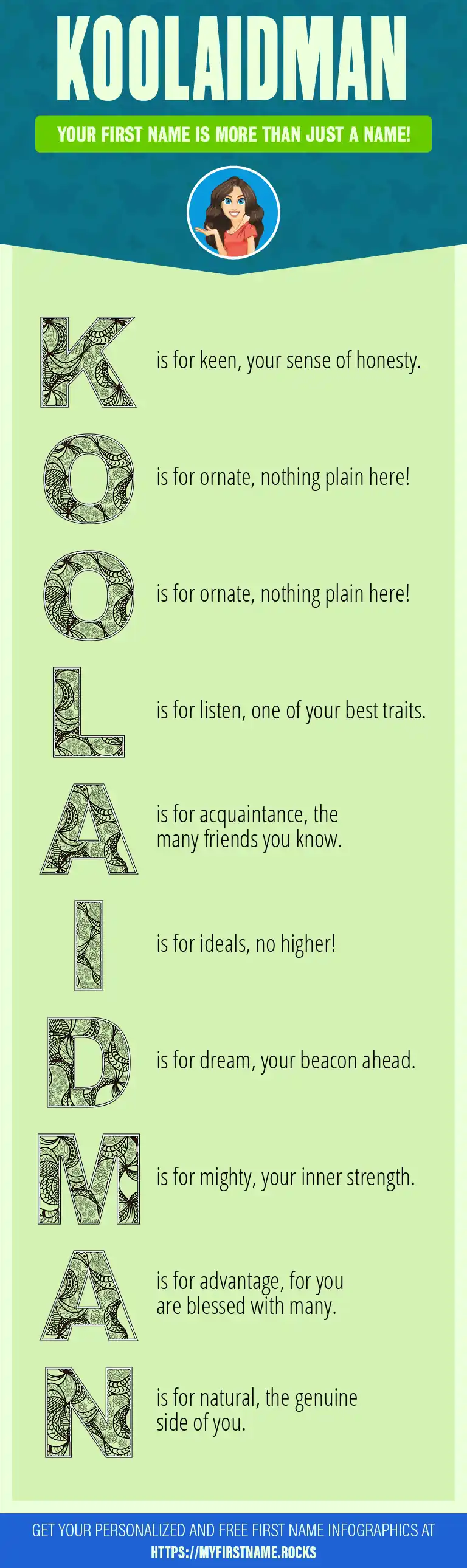 KOOLAIDMAN

YOUR FIRST NAME IS MORE THAN JUST A NAME!

K is for keen, your sense of honesty.

O is for ornate, nothing plain here!

O is for ornate, nothing plain here!

L is for listen, one of your best traits.

A is for acquaintance, the many friends you know.

I is for ideals, no higher!

D is for dream, your beacon ahead.

M is for mighty, your inner strength.

A is for advantage, for you are blessed with many.

N is for natural, the genuine side of you.

GET YOUR PERSONALIZED AND FREE FIRST NAME INFOGRAPHICS AT
HTTPS://MYFIRSTNAME.ROCKS