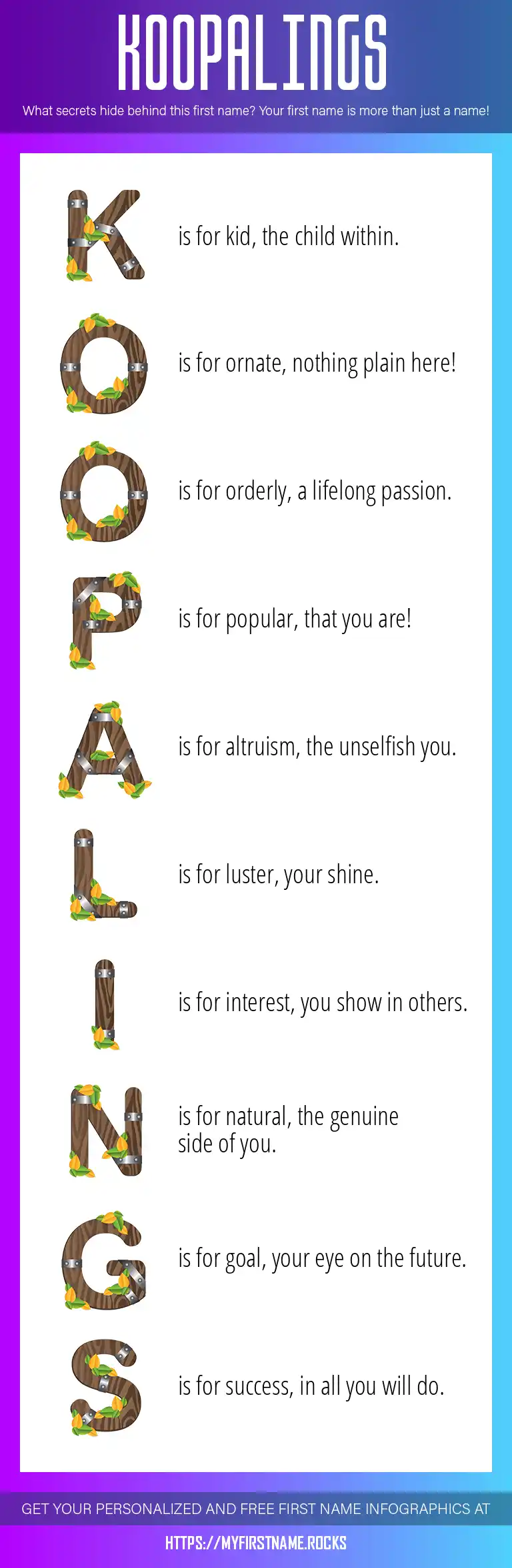 KOOPALINGS

What secrets hide behind this first name? Your first name is more than just a name!

K is for kid, the child within.

O is for ornate, nothing plain here!

O is for orderly, a lifelong passion.

P is for popular, that you are!

A is for altruism, the unselfish you.

L is for luster, your shine.

I is for interest, you show in others.

N is for natural, the genuine side of you.

G is for goal, your eye on the future.

S is for success, in all you will do.

GET YOUR PERSONALIZED AND FREE FIRST NAME INFOGRAPHICS AT

HTTPS://MYFIRSTNAME.ROCKS