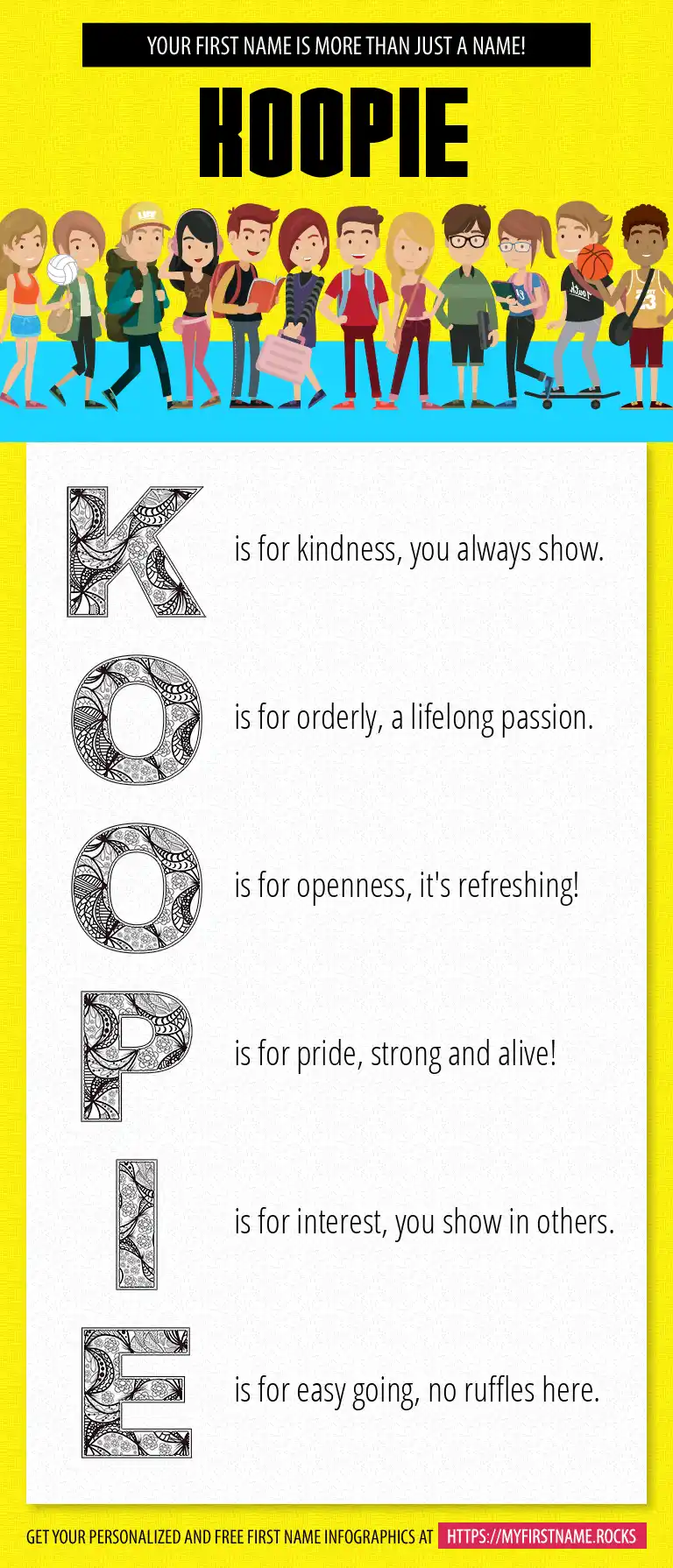 YOUR FIRST NAME IS MORE THAN JUST A NAME!

KOOPIE

K is for kindness, you always show.

O is for orderly, a lifelong passion.

O is for openness, it's refreshing!

P is for pride, strong and alive!

I is for interest, you show in others.

E is for easy going, no ruffles here.

GET YOUR PERSONALIZED AND FREE FIRST NAME INFOGRAPHICS AT HTTPS://MYFIRSTNAME.ROCKS