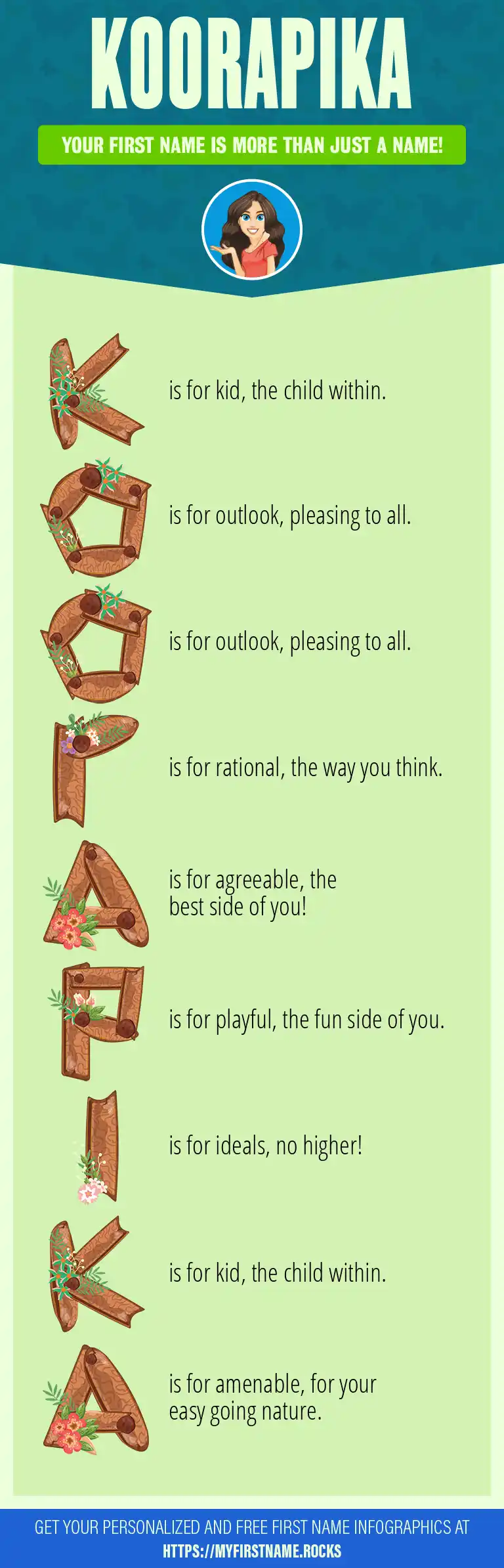 KOORAPIKA

YOUR FIRST NAME IS MORE THAN JUST A NAME!

K is for kid, the child within.

O is for outlook, pleasing to all.

O is for outlook, pleasing to all.

R is for rational, the way you think.

A is for agreeable, the best side of you!

P is for playful, the fun side of you.

I is for ideals, no higher!

K is for kid, the child within.

A is for amenable, for your easy going nature.

GET YOUR PERSONALIZED AND FREE FIRST NAME INFOGRAPHICS AT HTTPS://MYFIRSTNAME.ROCKS