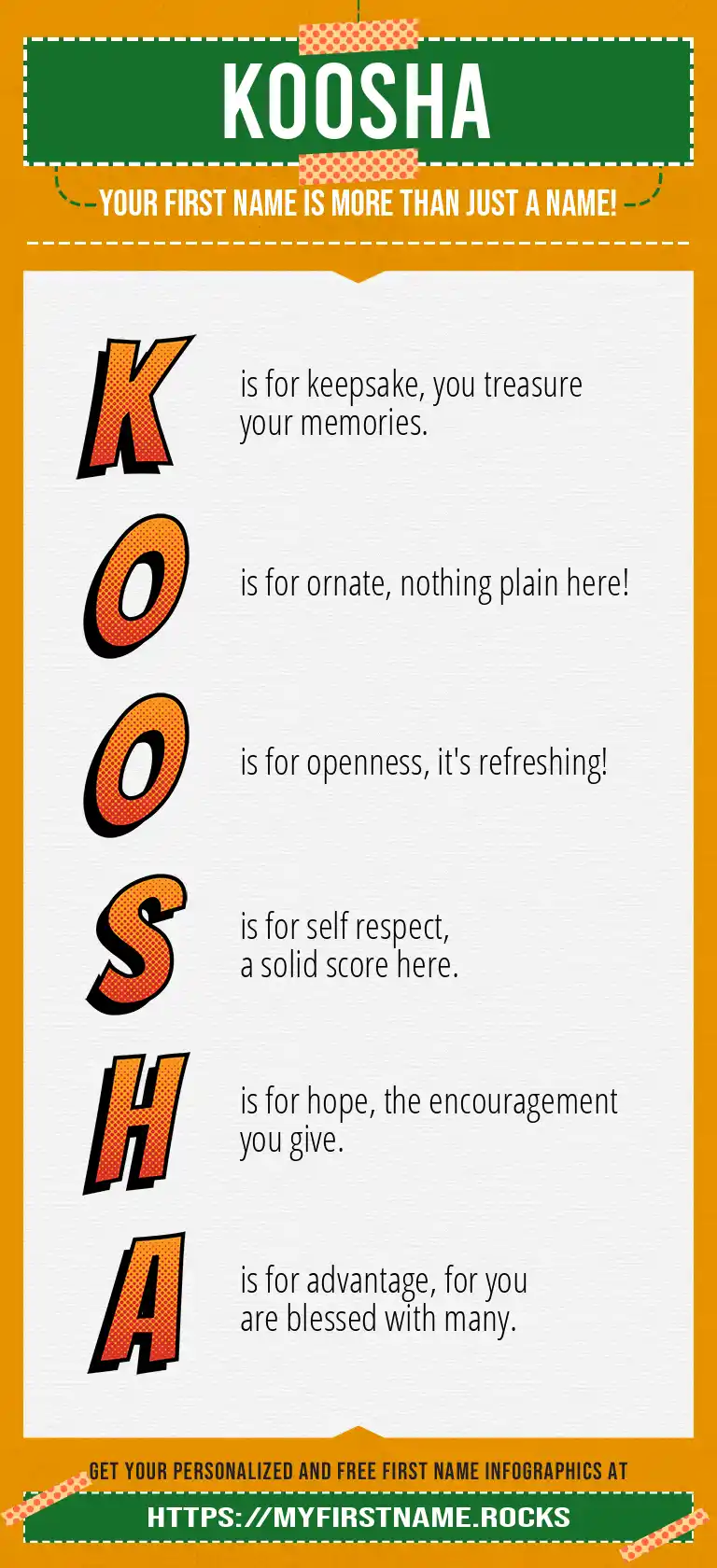 KOOSHA

YOUR FIRST NAME IS MORE THAN JUST A NAME!

K is for keepsake, you treasure your memories.

O is for ornate, nothing plain here!

O is for openness, it's refreshing!

S is for self respect, a solid score here.

H is for hope, the encouragement you give.

A is for advantage, for you are blessed with many.

GET YOUR PERSONALIZED AND FREE FIRST NAME INFOGRAPHICS AT

HTTPS://MYFIRSTNAME.ROCKS