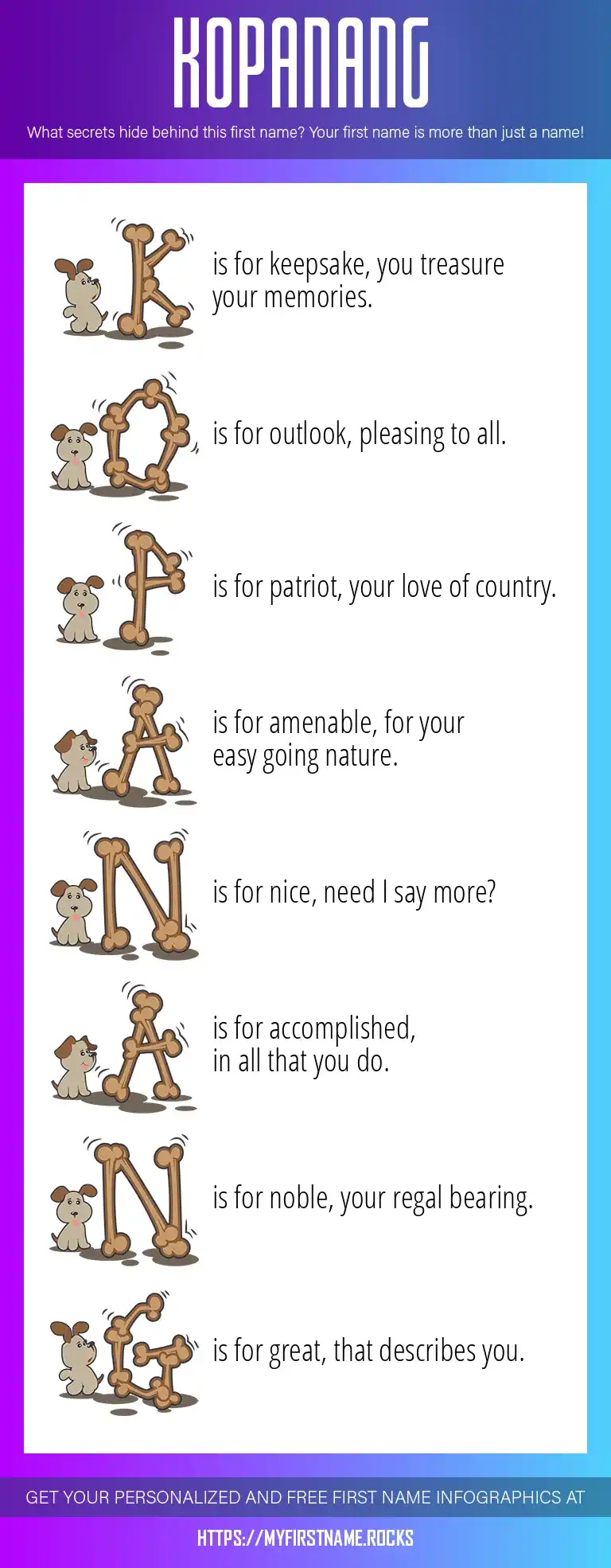 KOPANANG

What secrets hide behind this first name? Your first name is more than just a name!

K is for keepsake, you treasure your memories.

O is for outlook, pleasing to all.

P is for patriot, your love of country.

A is for amenable, for your easy going nature.

N is for nice, need I say more?

A is for accomplished, in all that you do.

N is for noble, your regal bearing.

G is for great, that describes you.

GET YOUR PERSONALIZED AND FREE FIRST NAME INFOGRAPHICS AT

HTTPS://MYFIRSTNAME.ROCKS