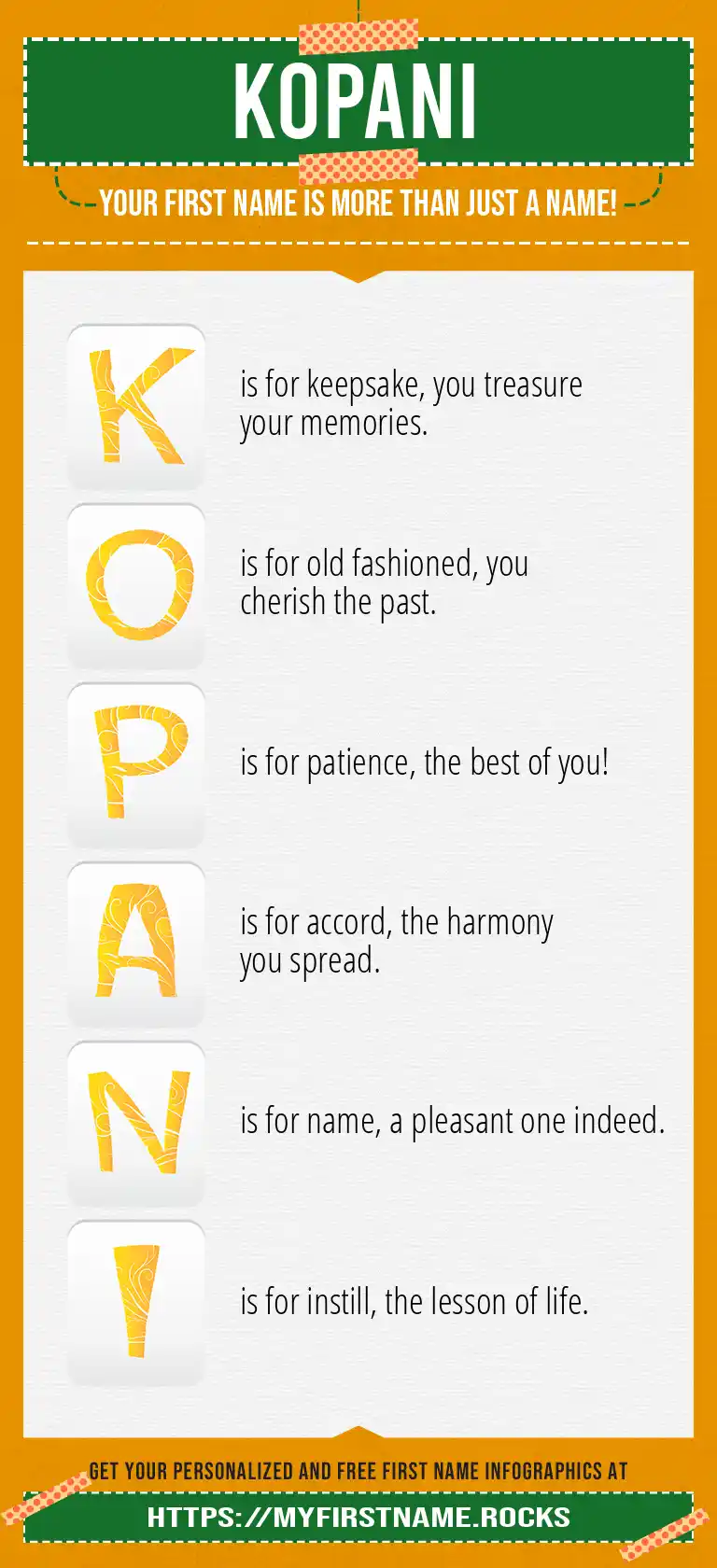 KOPANI

YOUR FIRST NAME IS MORE THAN JUST A NAME!

K is for keepsake, you treasure your memories.

O is for old fashioned, you cherish the past.

P is for patience, the best of you!

A is for accord, the harmony you spread.

N is for name, a pleasant one indeed.

I is for instill, the lesson of life.

GET YOUR PERSONALIZED AND FREE FIRST NAME INFOGRAPHICS AT

HTTPS://MYFIRSTNAME.ROCKS