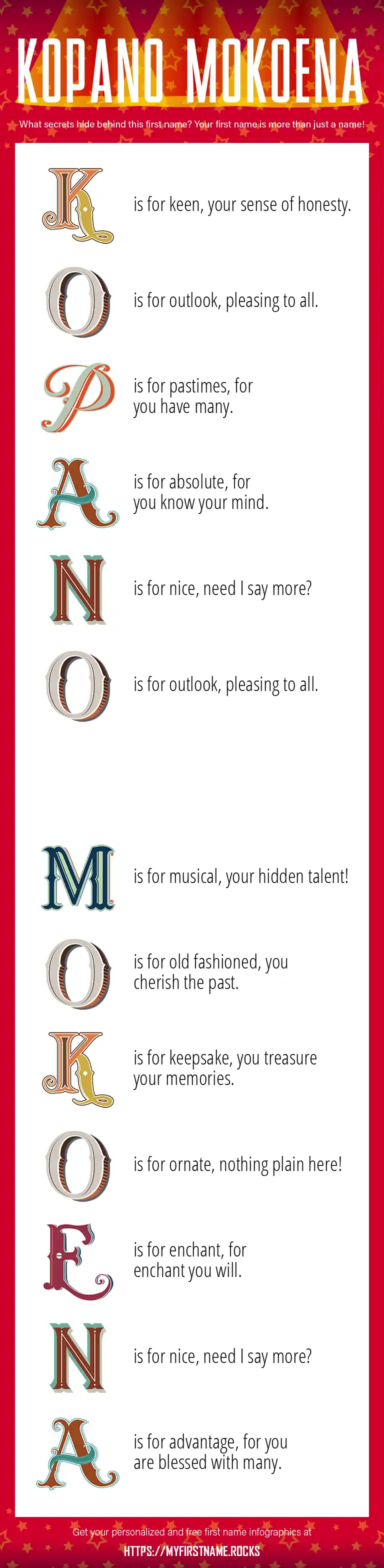 KOPANO MOKOENA

What secrets hide behind this first name? Your first name is more than just a name!

K is for keen, your sense of honesty.

O is for outlook, pleasing to all.

P is for pastimes, for you have many.

A is for absolute, for you know your mind.

N is for nice, need I say more?

O is for outlook, pleasing to all.

M is for musical, your hidden talent!

O is for old fashioned, you cherish the past.

K is for keepsake, you treasure your memories.

O is for ornate, nothing plain here!

E is for enchant, for enchant you will.

N is for nice, need I say more?

A is for advantage, for you are blessed with many.

Get your personalized and free first name infographics at

HTTPS://MYFIRSTNAME.ROCKS