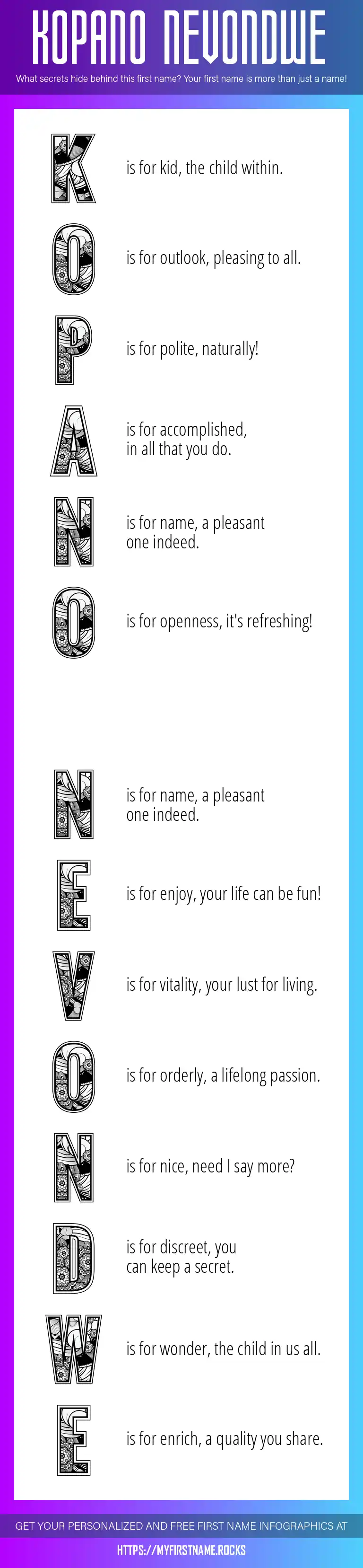 KOPANO NEVONDWE

What secrets hide behind this first name? Your first name is more than just a name!

K is for kid, the child within.

O is for outlook, pleasing to all.

P is for polite, naturally!

A is for accomplished, in all that you do.

N is for name, a pleasant one indeed.

O is for openness, it's refreshing!

N is for name, a pleasant one indeed.

E is for enjoy, your life can be fun!

V is for vitality, your lust for living.

O is for orderly, a lifelong passion.

N is for nice, need I say more?

D is for discreet, you can keep a secret.

W is for wonder, the child in us all.

E is for enrich, a quality you share.

GET YOUR PERSONALIZED AND FREE FIRST NAME INFOGRAPHICS AT

HTTPS://MYFIRSTNAME.ROCKS