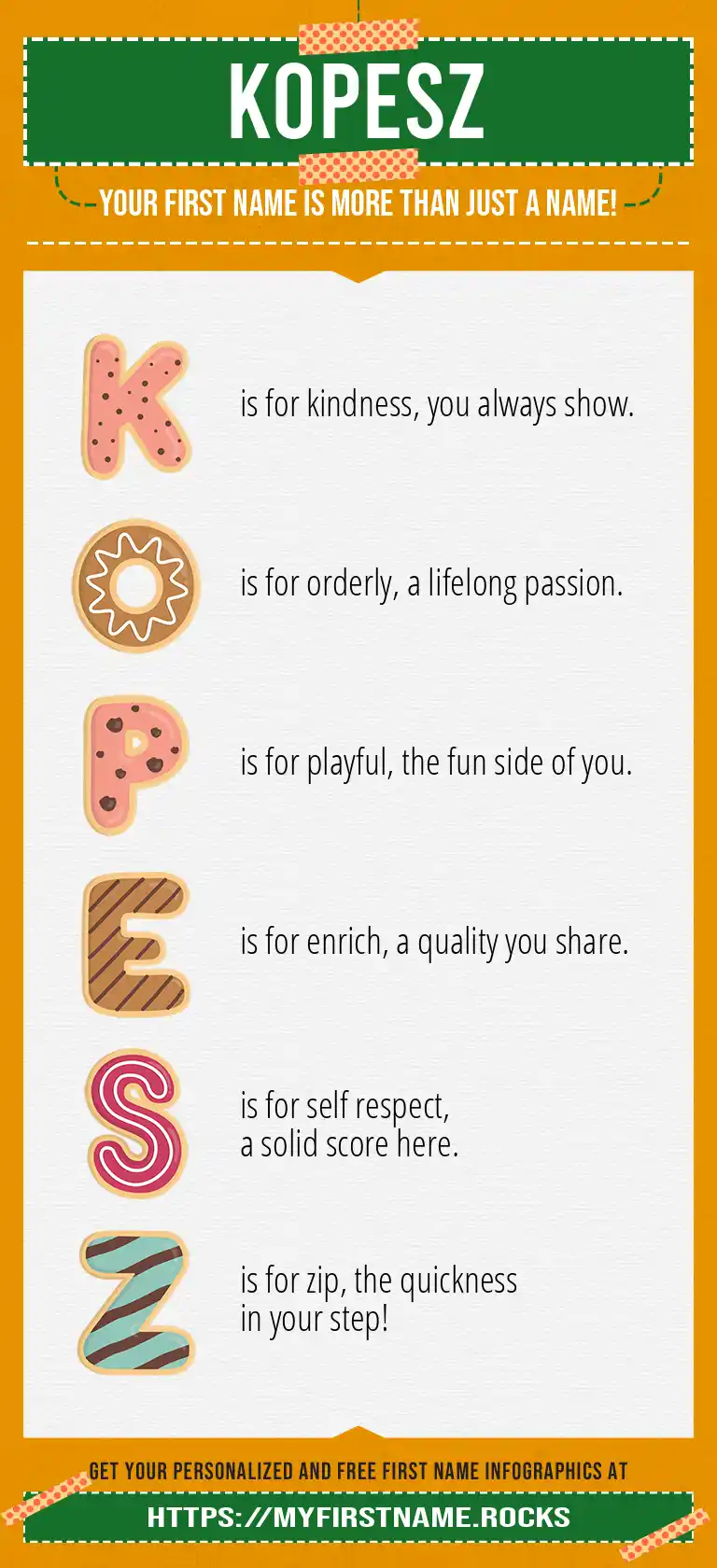 KOPESZ

YOUR FIRST NAME IS MORE THAN JUST A NAME!

K is for kindness, you always show.

O is for orderly, a lifelong passion.

P is for playful, the fun side of you.

E is for enrich, a quality you share.

S is for self respect, a solid score here.

Z is for zip, the quickness in your step!

GET YOUR PERSONALIZED AND FREE FIRST NAME INFOGRAPHICS AT

HTTPS://MYFIRSTNAME.ROCKS