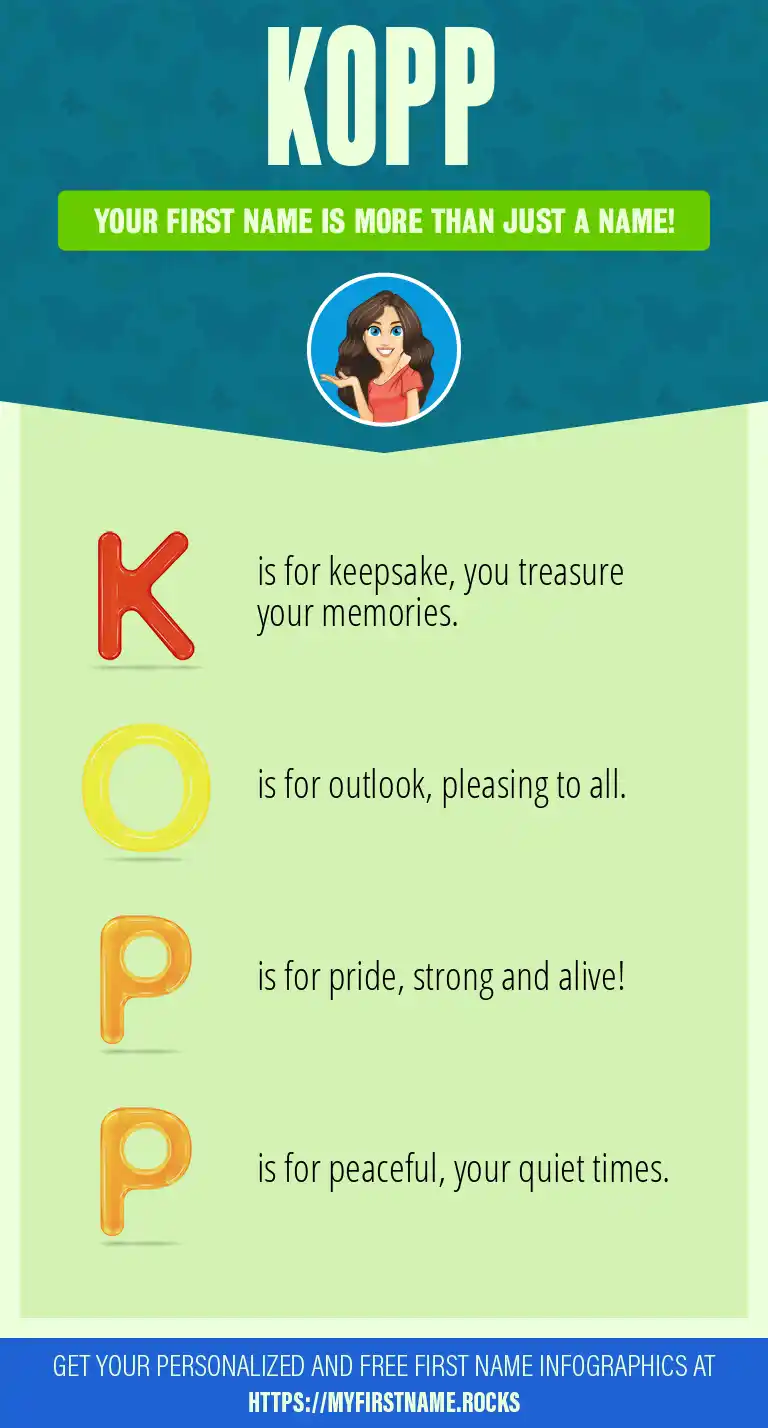 KOPP

YOUR FIRST NAME IS MORE THAN JUST A NAME!

K is for keepsake, you treasure your memories.

O is for outlook, pleasing to all.

P is for pride, strong and alive!

P is for peaceful, your quiet times.

GET YOUR PERSONALIZED AND FREE FIRST NAME INFOGRAPHICS AT HTTPS://MYFIRSTNAME.ROCKS