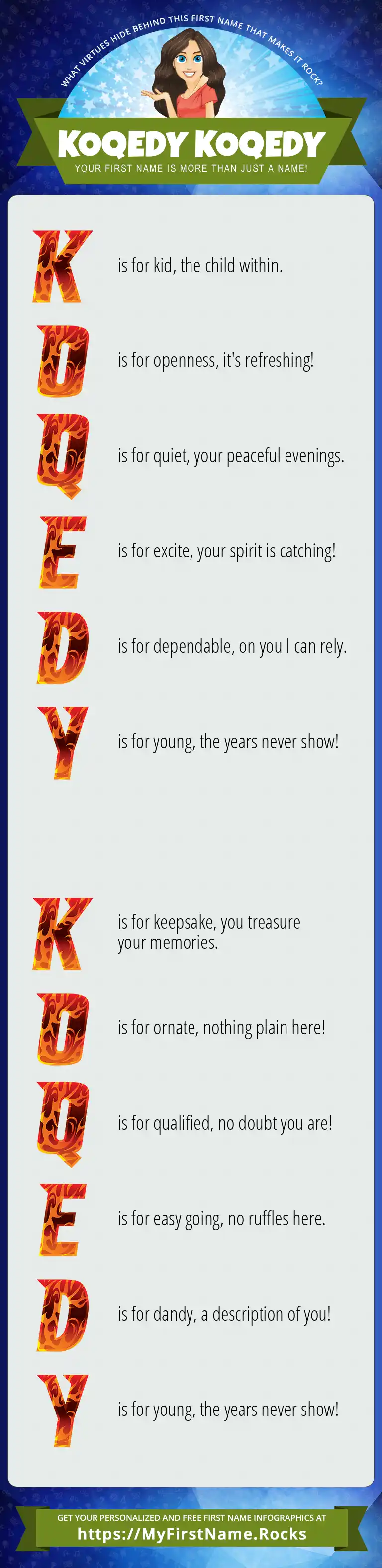 WHAT VIRTUES HIDE BEHIND THIS FIRST NAME THAT MAKES IT ROCK?

KOQEDY KOQEDY

YOUR FIRST NAME IS MORE THAN JUST A NAME!

K is for kid, the child within.

O is for openness, it's refreshing!

Q is for quiet, your peaceful evenings.

E is for excite, your spirit is catching!

D is for dependable, on you I can rely.

Y is for young, the years never show!

K is for keepsake, you treasure your memories.

O is for ornate, nothing plain here!

Q is for qualified, no doubt you are!

E is for easy going, no ruffles here.

D is for dandy, a description of you!

Y is for young, the years never show!

GET YOUR PERSONALIZED AND FREE FIRST NAME INFOGRAPHICS AT

https://MyFirstName.Rocks