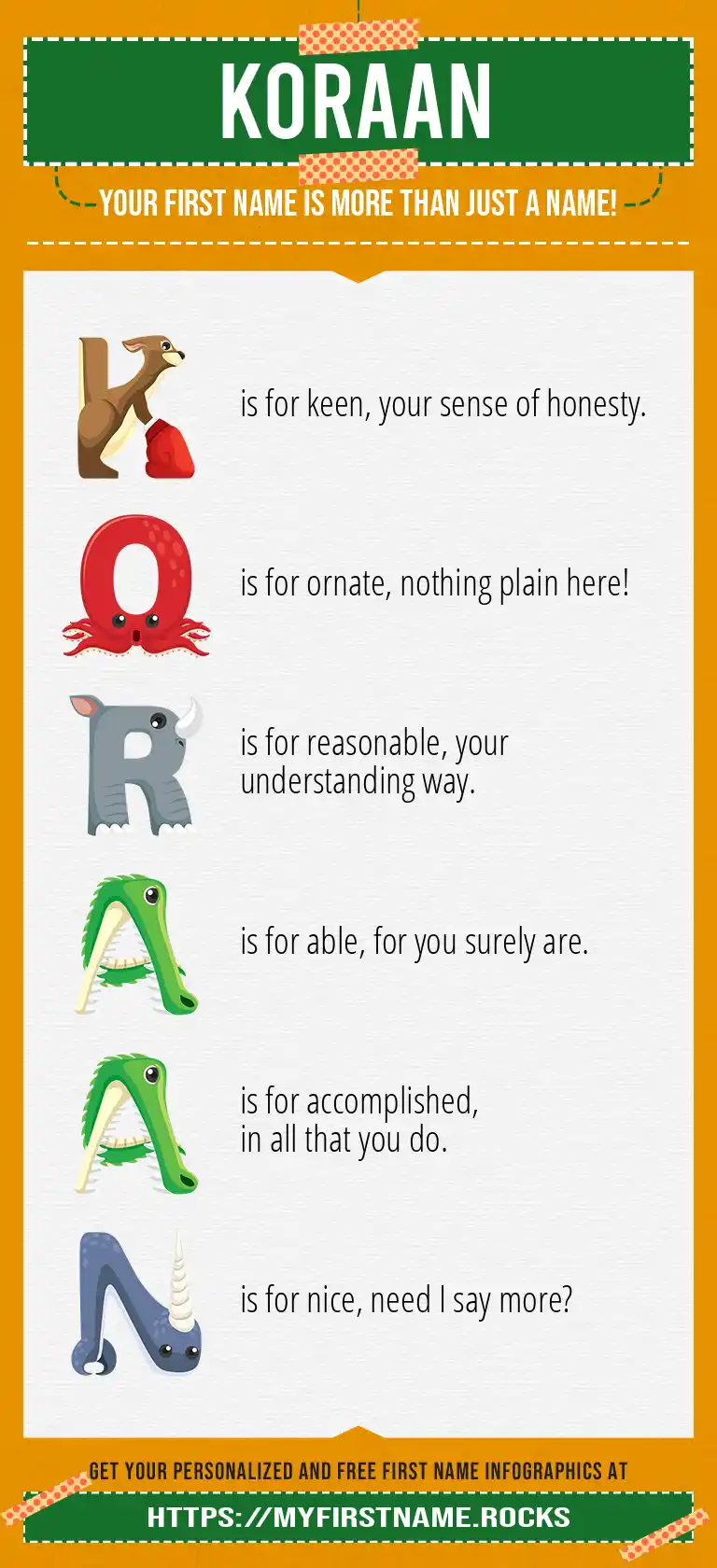 KORAAN

YOUR FIRST NAME IS MORE THAN JUST A NAME!

K is for keen, your sense of honesty.

O is for ornate, nothing plain here!

R is for reasonable, your understanding way.

A is for able, for you surely are.

A is for accomplished, in all that you do.

N is for nice, need I say more?

GET YOUR PERSONALIZED AND FREE FIRST NAME INFOGRAPHICS AT

HTTPS://MYFIRSTNAME.ROCKS