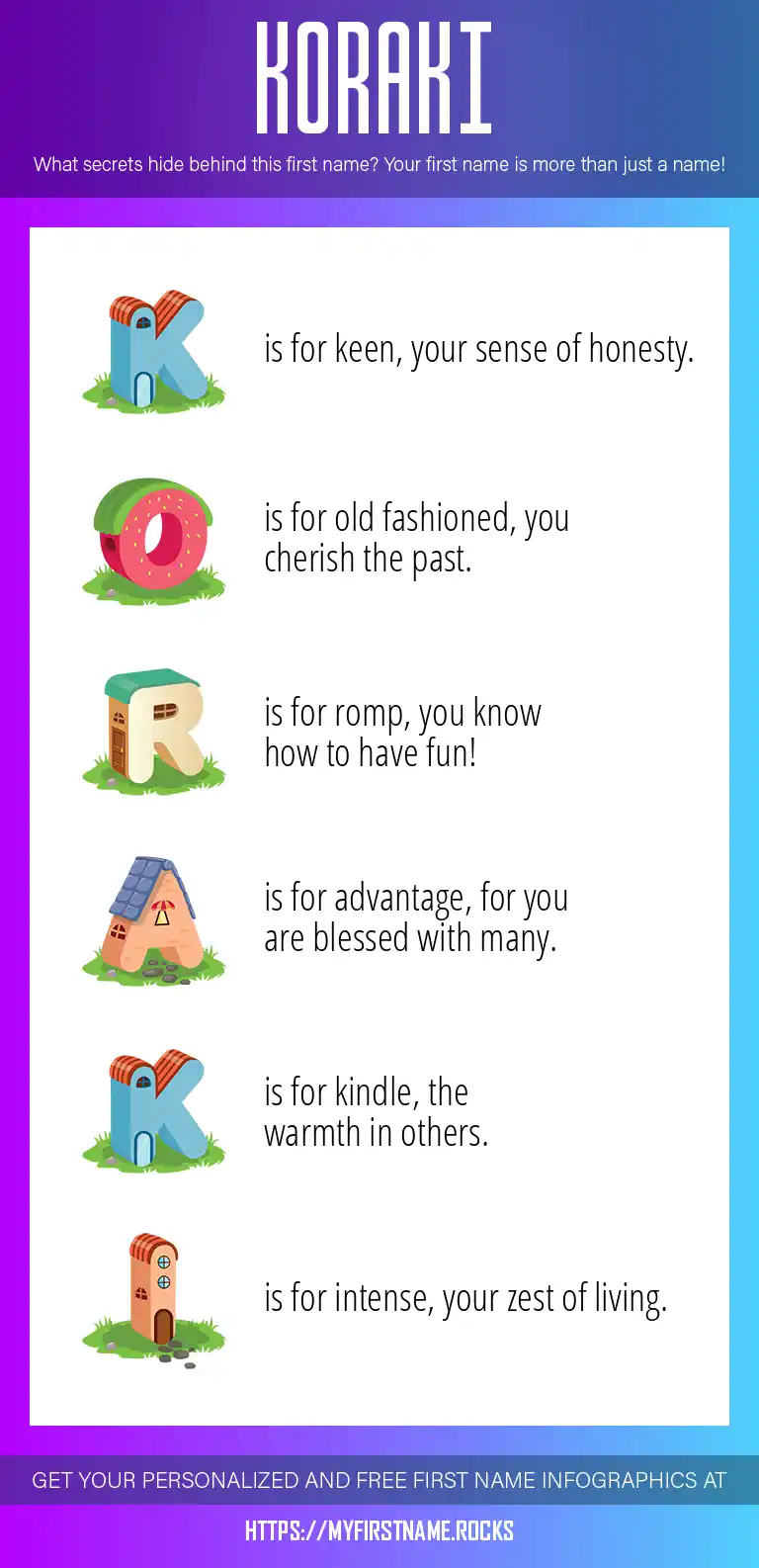 KORAKI

What secrets hide behind this first name? Your first name is more than just a name!

K is for keen, your sense of honesty.

O is for old fashioned, you cherish the past.

R is for romp, you know how to have fun!

A is for advantage, for you are blessed with many.

K is for kindle, the warmth in others.

I is for intense, your zest of living.

GET YOUR PERSONALIZED AND FREE FIRST NAME INFOGRAPHICS AT

HTTPS://MYFIRSTNAME.ROCKS