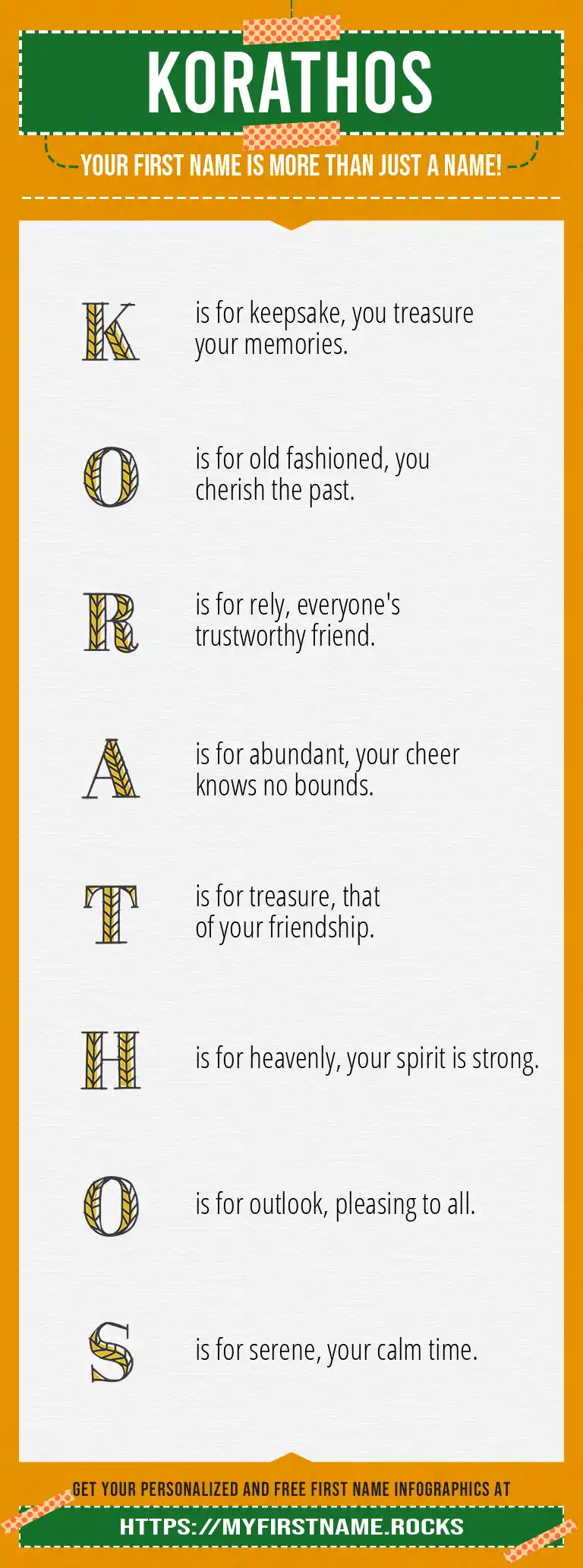 KORATHOS

YOUR FIRST NAME IS MORE THAN JUST A NAME!

K is for keepsake, you treasure your memories.

O is for old fashioned, you cherish the past.

R is for rely, everyone's trustworthy friend.

A is for abundant, your cheer knows no bounds.

T is for treasure, that of your friendship.

H is for heavenly, your spirit is strong.

O is for outlook, pleasing to all.

S is for serene, your calm time.

GET YOUR PERSONALIZED AND FREE FIRST NAME INFOGRAPHICS AT

HTTPS://MYFIRSTNAME.ROCKS