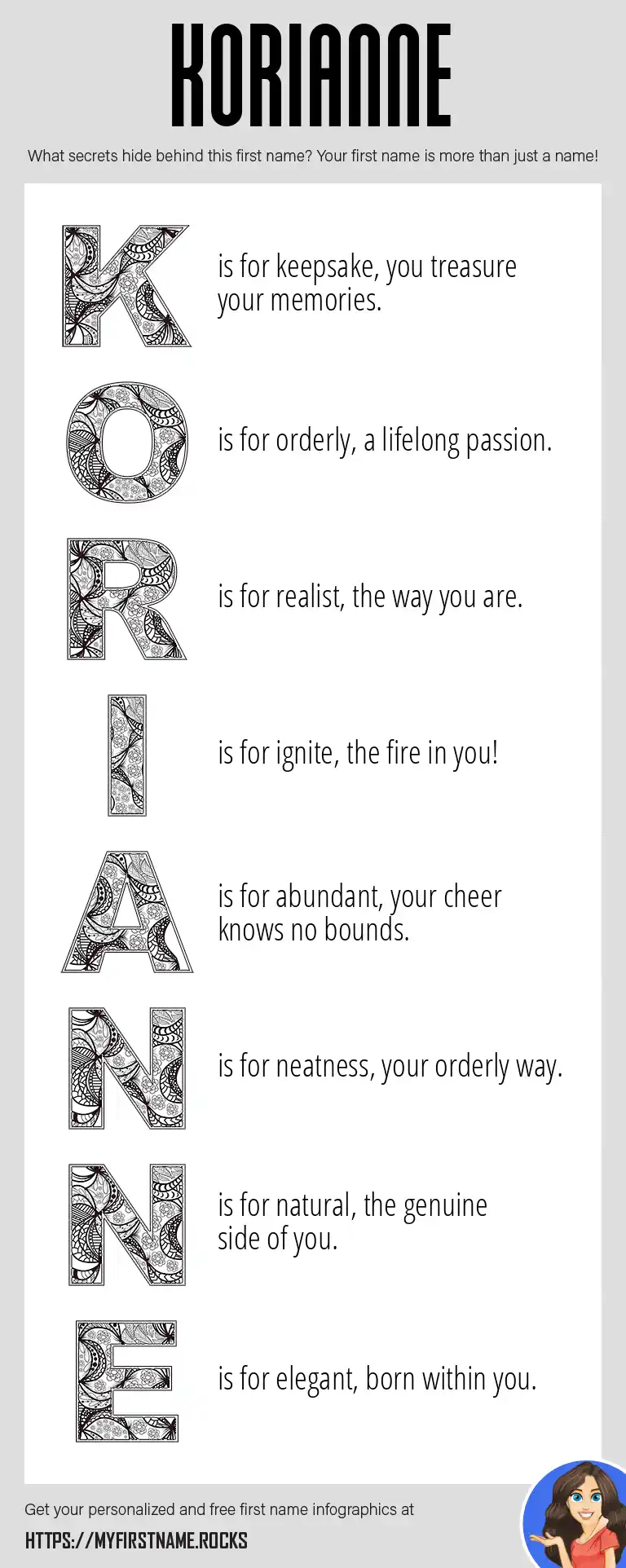 KORIANNE

What secrets hide behind this first name? Your first name is more than just a name!

K is for keepsake, you treasure your memories.

O is for orderly, a lifelong passion.

R is for realist, the way you are.

I is for ignite, the fire in you!

A is for abundant, your cheer knows no bounds.

N is for neatness, your orderly way.

N is for natural, the genuine side of you.

E is for elegant, born within you.

Get your personalized and free first name infographics at

HTTPS://MYFIRSTNAME.ROCKS