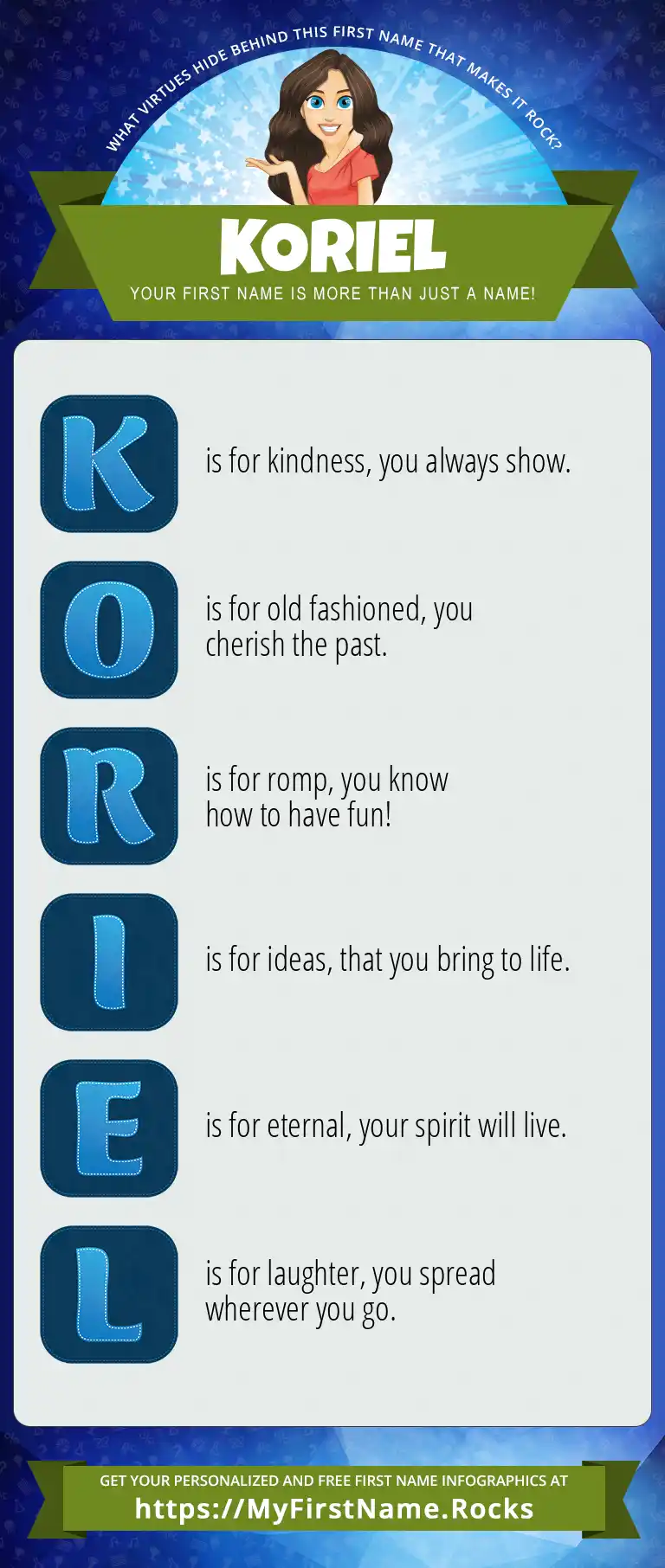 WHAT VIRTUES HIDE BEHIND THIS FIRST NAME THAT MAKES IT ROCK?

KORIEL

YOUR FIRST NAME IS MORE THAN JUST A NAME!

K is for kindness, you always show.

O is for old fashioned, you cherish the past.

R is for romp, you know how to have fun!

I is for ideas, that you bring to life.

E is for eternal, your spirit will live.

L is for laughter, you spread wherever you go.

GET YOUR PERSONALIZED AND FREE FIRST NAME INFOGRAPHICS AT
https://MyFirstName.Rocks