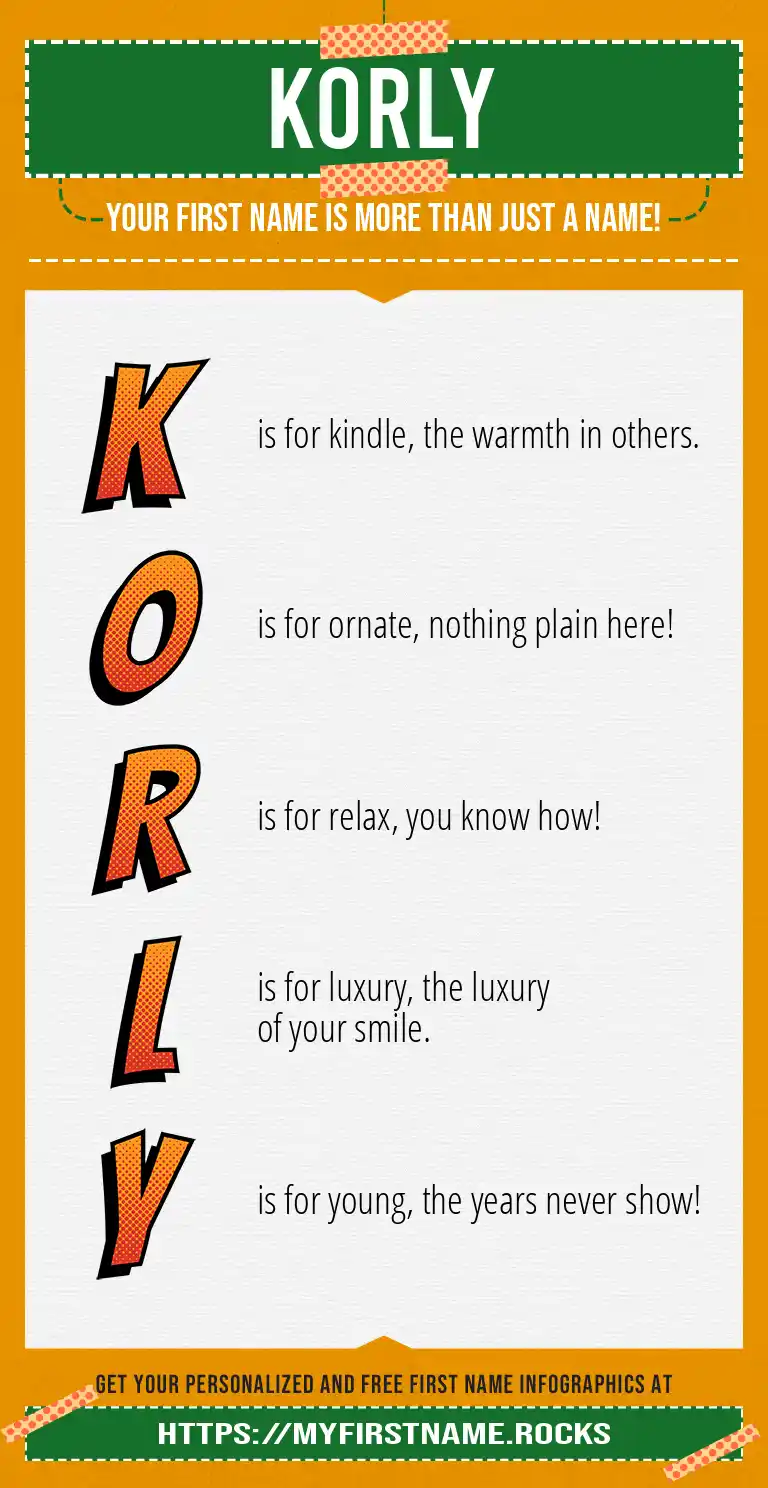 KORLY

YOUR FIRST NAME IS MORE THAN JUST A NAME!

K is for kindle, the warmth in others.

O is for ornate, nothing plain here!

R is for relax, you know how!

L is for luxury, the luxury of your smile.

Y is for young, the years never show!

GET YOUR PERSONALIZED AND FREE FIRST NAME INFOGRAPHICS AT

HTTPS://MYFIRSTNAME.ROCKS