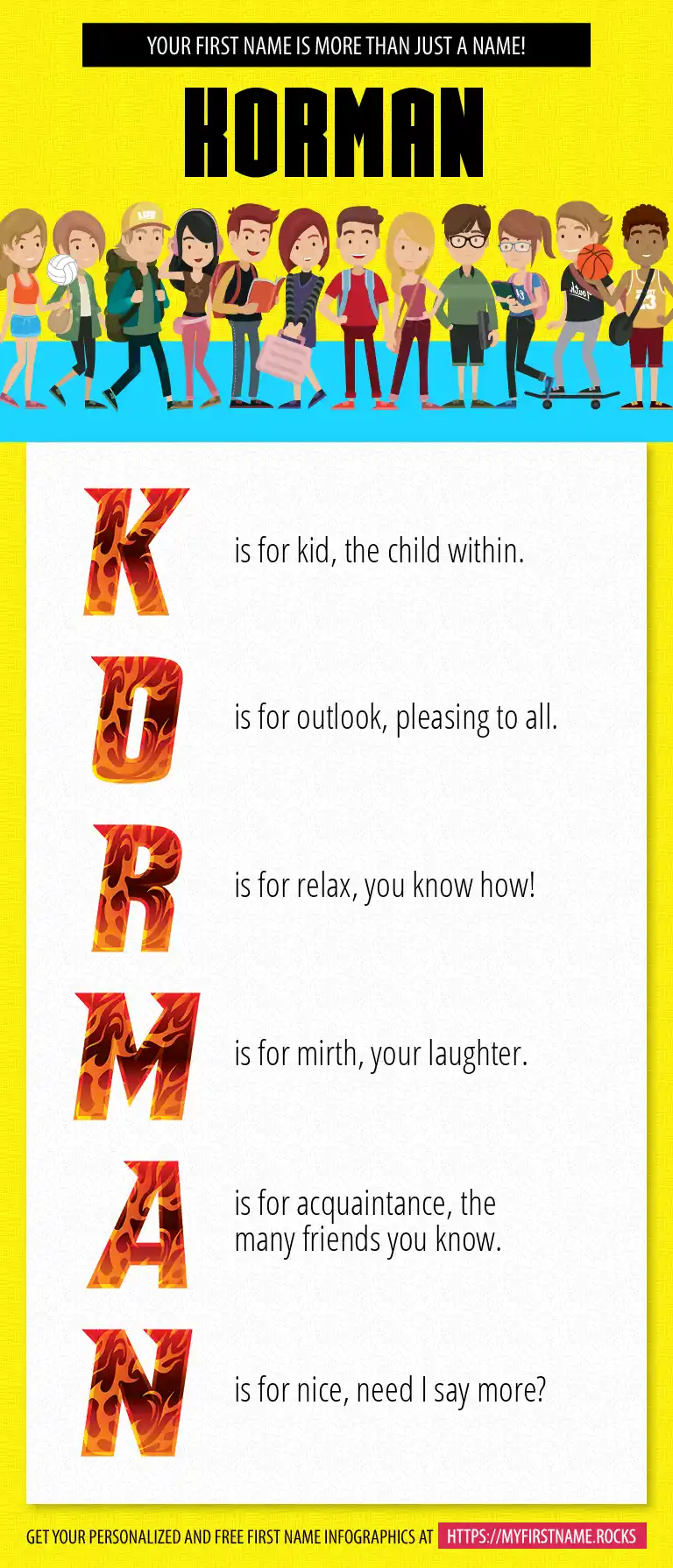 YOUR FIRST NAME IS MORE THAN JUST A NAME!

KORMAN

K is for kid, the child within.

O is for outlook, pleasing to all.

R is for relax, you know how!

M is for mirth, your laughter.

A is for acquaintance, the many friends you know.

N is for nice, need I say more?

GET YOUR PERSONALIZED AND FREE FIRST NAME INFOGRAPHICS AT HTTPS://MYFIRSTNAME.ROCKS